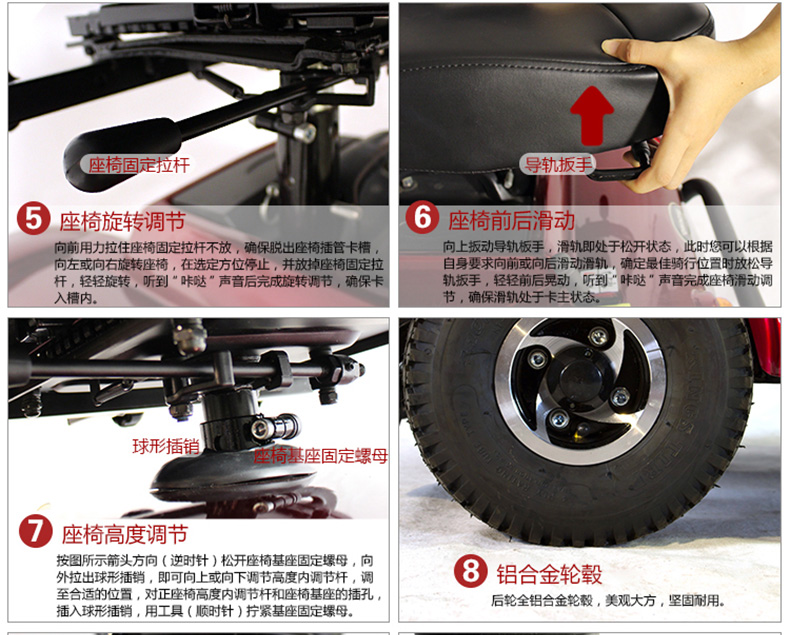 座椅固定拉杆

5 座椅旋转调节

向前用力拉住座椅固定拉杆不放，确保脱出座椅插管卡槽，向左或向右旋转座椅，在选定方位停止，并放掉座椅固定拉杆，轻轻旋转，听到“咔哒”声音后完成旋转调节，确保卡入槽内。

导轨扳手

6 座椅前后滑动

向上扳动导轨扳手，滑轨即处于松开状态，此时您可以根据自身要求向前或向后滑动滑轨，确定最佳骑行位置时放松导轨扳手，轻轻前后晃动，听到“咔哒”声音完成座椅滑动调节，确保滑轨处于卡主状态。

球形插销

座椅基座固定螺母

7 座椅高度调节

按图所示箭头方向（逆时针）松开座椅基座固定螺母，向外拉出球形插销，即可向上或向下调节高度内调节杆，调至合适的位置，对正座椅高度内调节杆和座椅基座的插孔，插入球形插销，用工具（顺时针）拧紧基座固定螺母。

8 铝合金轮毂

后轮全铝合金轮毂，美观大方，坚固耐用。