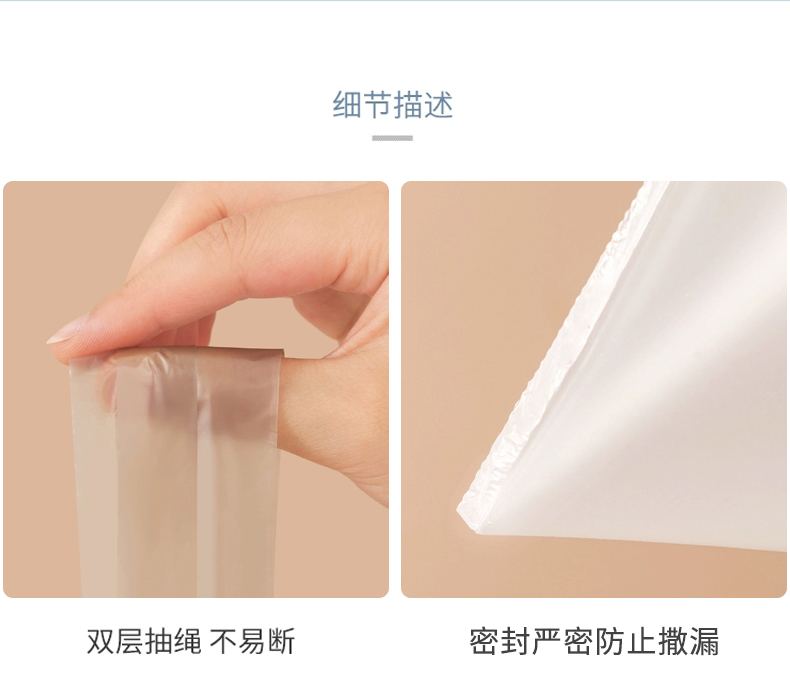 细节描述

双层抽绳 不易断

密封严密防止撒漏