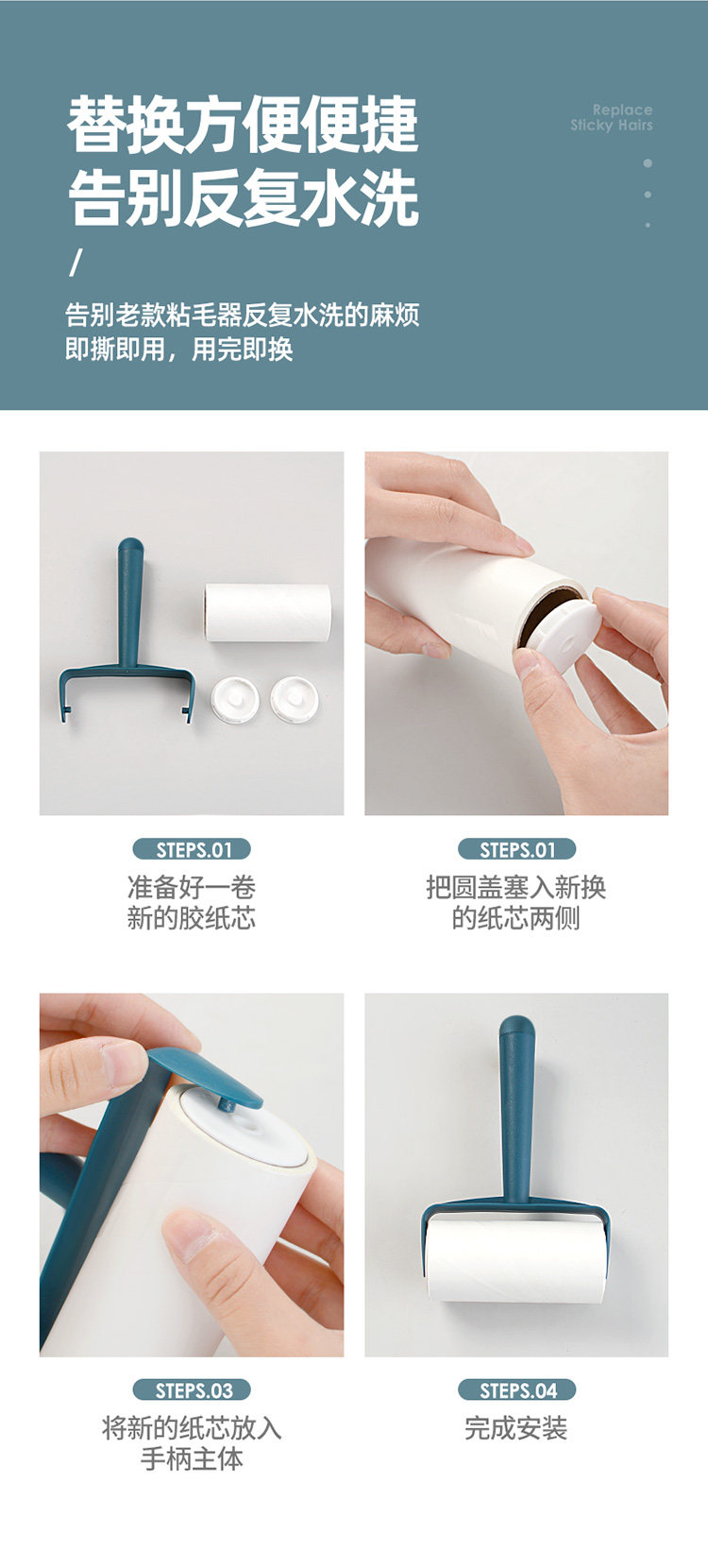 替换方便便捷
告别反复水洗

Replace
Sticky Hairs

/

告别老款粘毛器反复水洗的麻烦
即撕即用，用完即换

STEPS.01
准备好一卷
新的胶纸芯

STEPS.01
把圆盖塞入新换
的纸芯两侧

STEPS.03
将新的纸芯放入
手柄主体

STEPS.04
完成安装