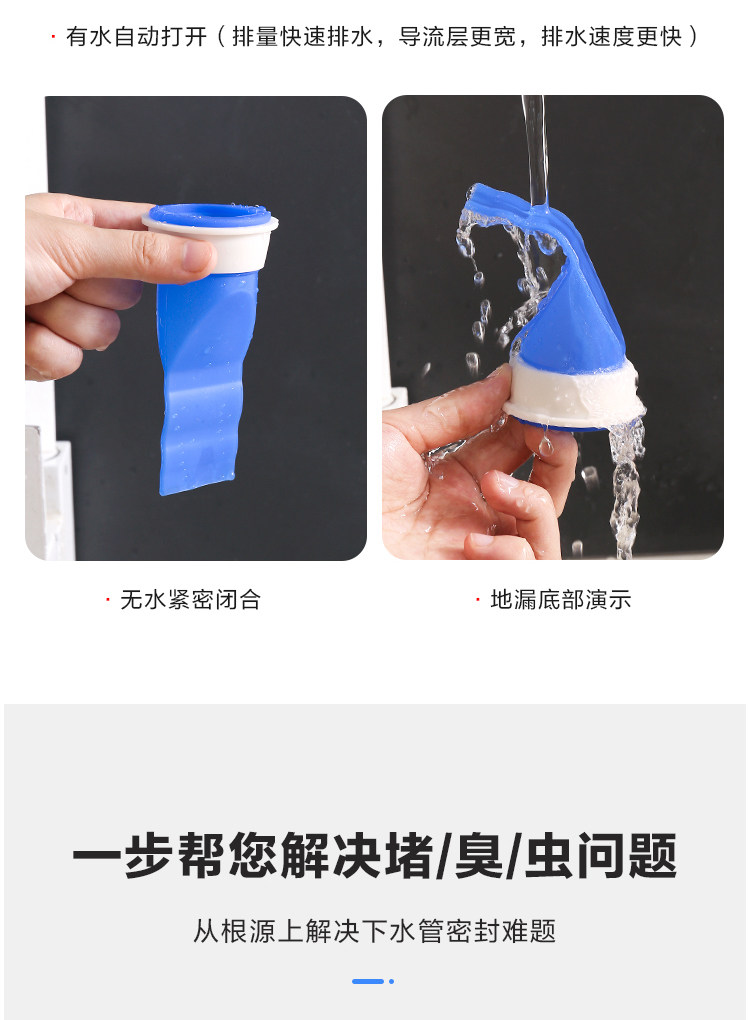 · 有水自动打开（排量快速排水，导流层更宽，排水速度更快）

· 无水紧密闭合

· 地漏底部演示

一步帮您解决堵/臭/虫问题

从根源上解决下水管密封难题