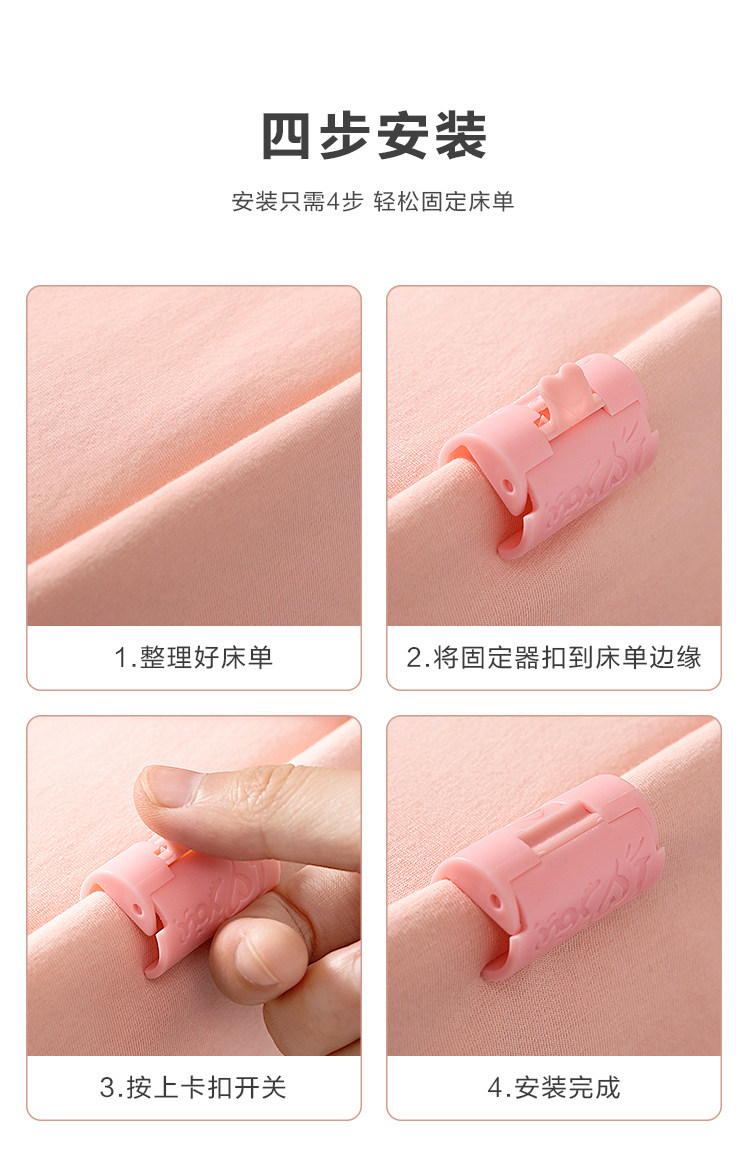 四步安装

安装只需4步 轻松固定床单

1.整理好床单

2.将固定器扣到床单边缘

3.按上卡扣开关

4.安装完成