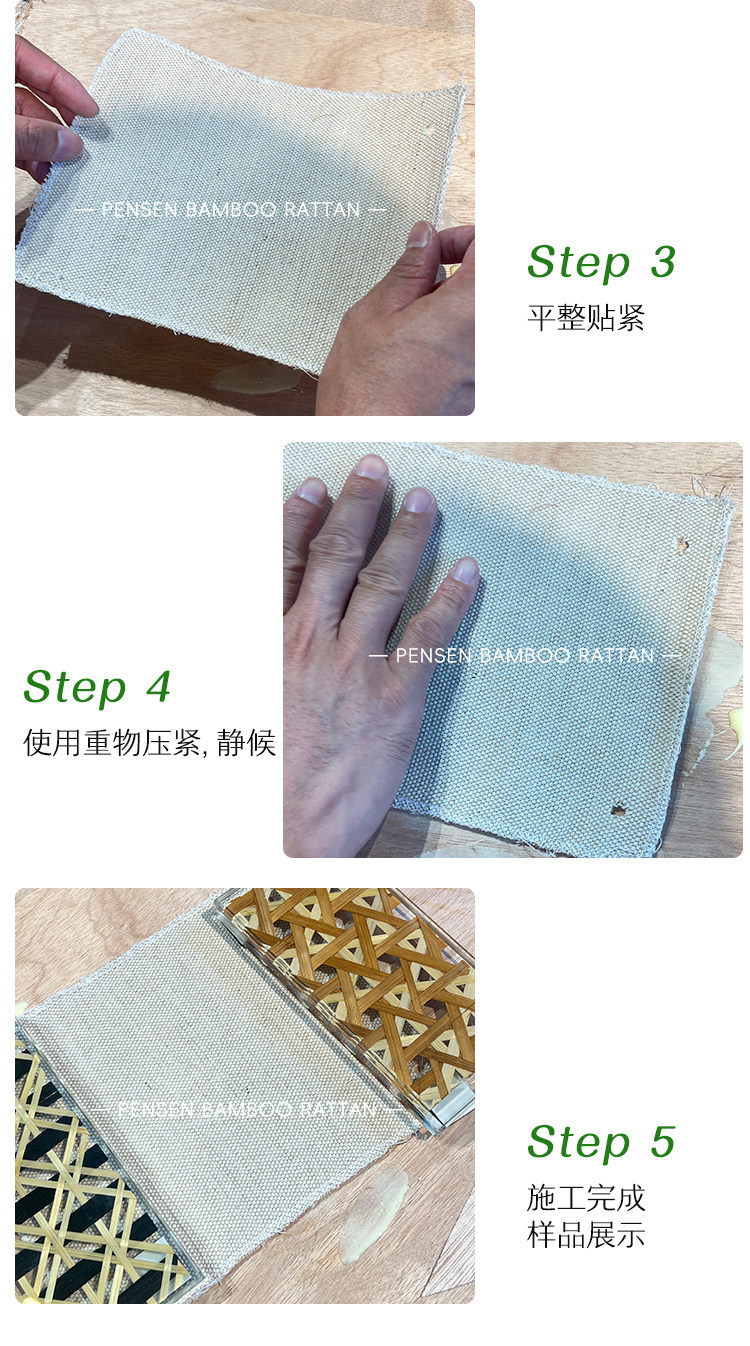 — PENSEN BAMBOO RATTAN —

Step 3
平整贴紧

— PENSEN BAMBOO RATTAN —

Step 4
使用重物压紧, 静候

— PENSEN BAMBOO RATTAN —

Step 5
施工完成
样品展示