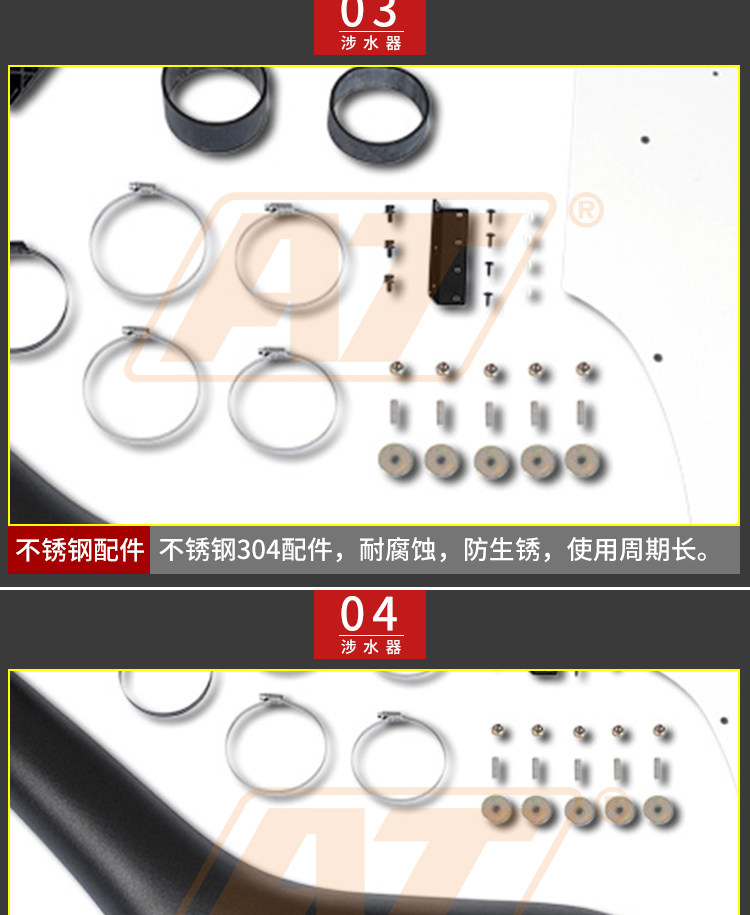 03
涉水器

AT®

不锈钢配件 不锈钢304配件，耐腐蚀，防生锈，使用周期长。

04
涉水器

AT®