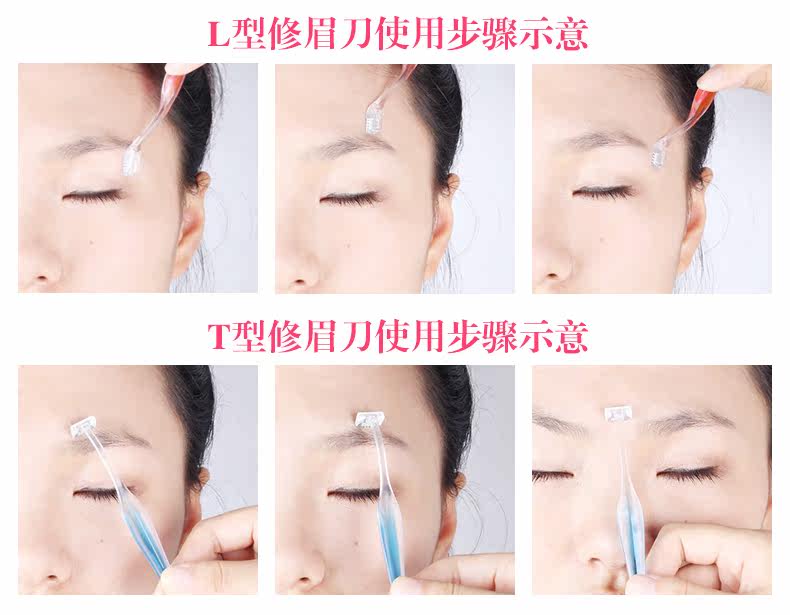 L型修眉刀使用步骤示意

T型修眉刀使用步骤示意