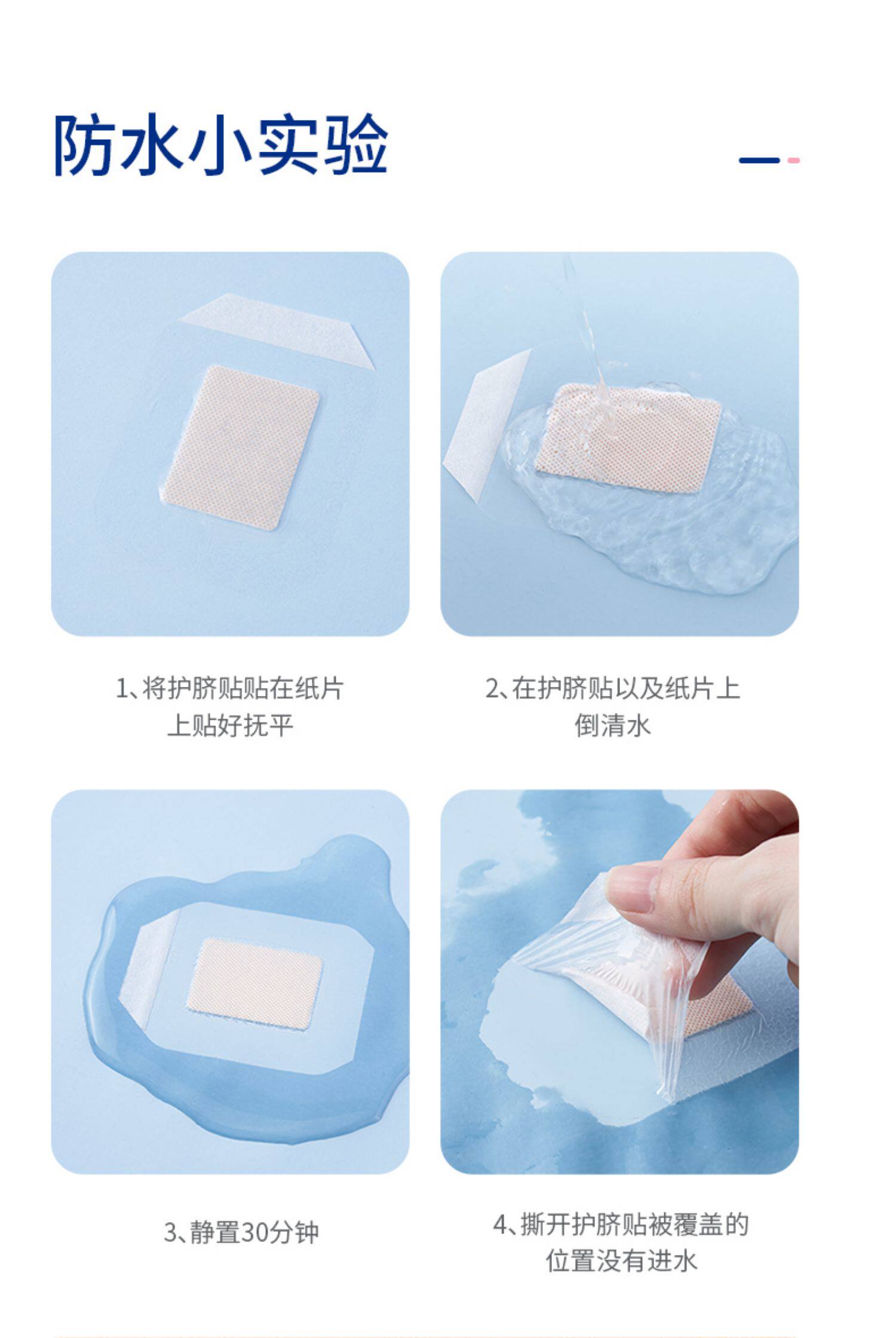 防水小实验

1、将护脐贴贴在纸片上贴好抚平

2、在护脐贴以及纸片上倒清水

3、静置30分钟

4、撕开护脐贴被覆盖的位置没有进水