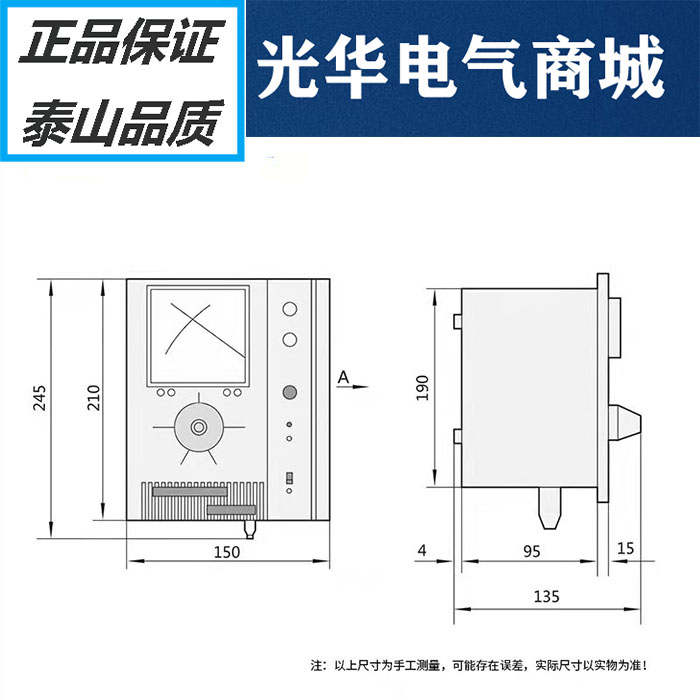 正品保证
泰山品质

光华电气商城

245
210
150
A
190
4
95
15
135

注：以上尺寸为手工测量，可能存在误差，实际尺寸以实物为准！