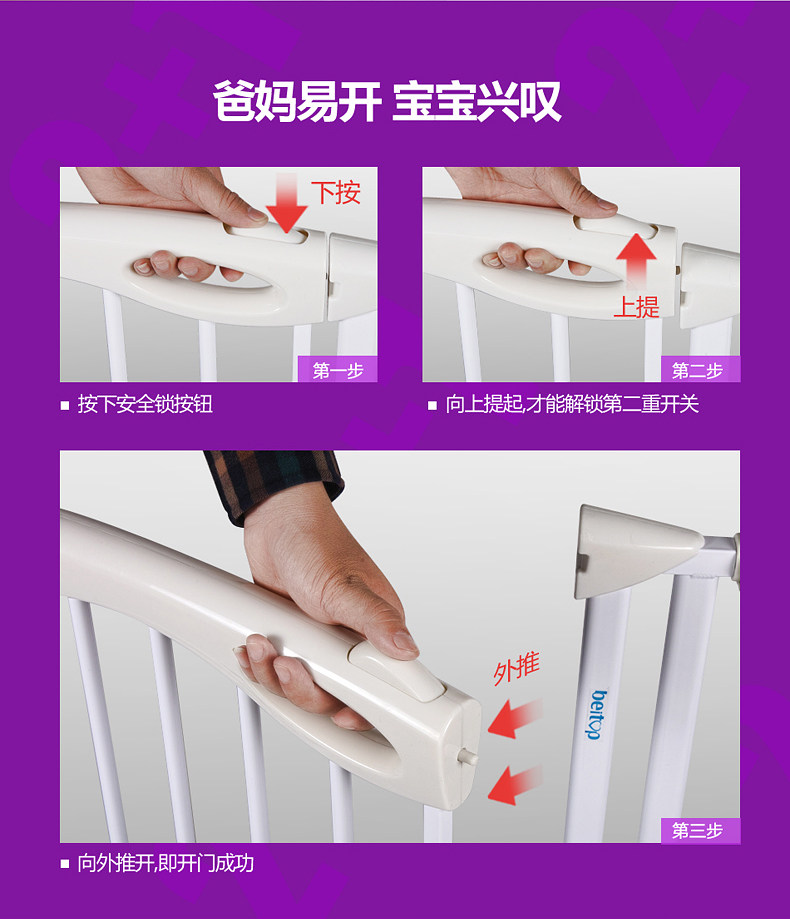 爸妈易开 宝宝兴叹

下按

第一步

■ 按下安全锁按钮

上提

第二步

■ 向上提起,才能解锁第二重开关

外推

beitop

第三步

■ 向外推开,即开门成功