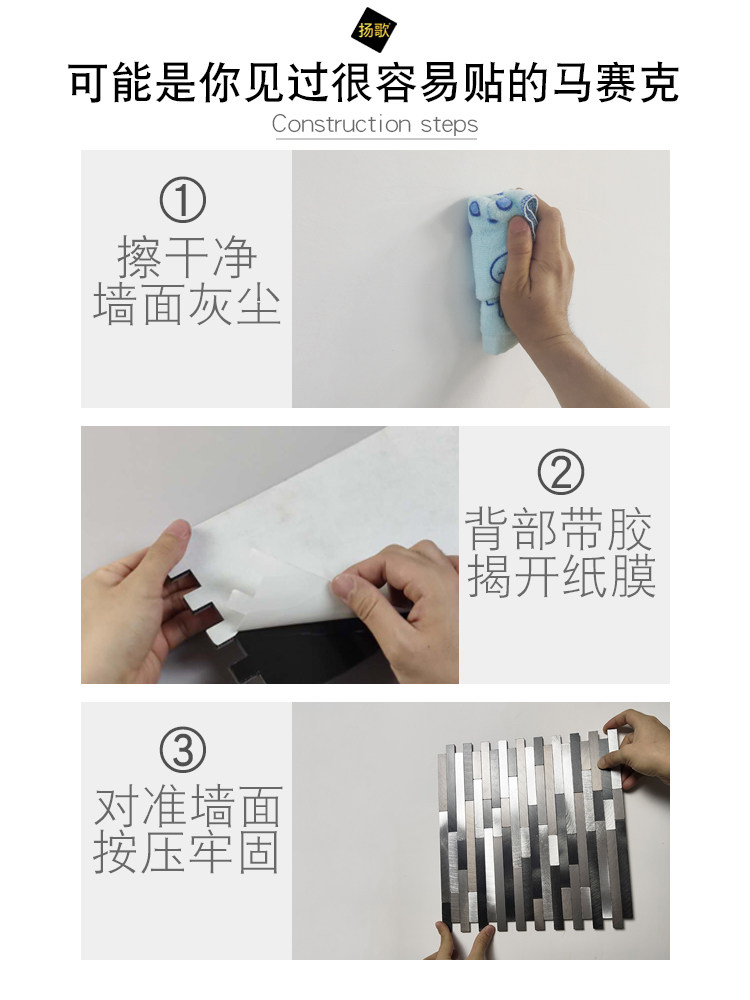 扬歌

可能是你见过很容易贴的马赛克

Construction steps

①
擦干净
墙面灰尘

②
背部带胶
揭开纸膜

③
对准墙面
按压牢固