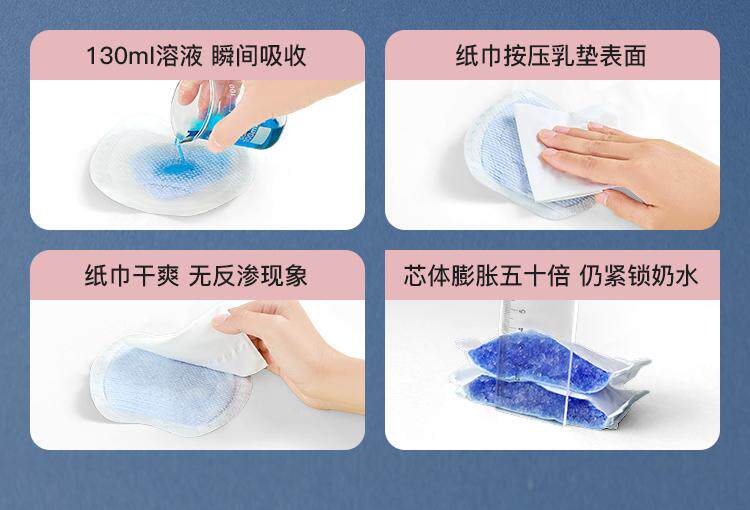 130ml溶液 瞬间吸收

纸巾按压乳垫表面

纸巾干爽 无反渗现象

芯体膨胀五十倍 仍紧锁奶水