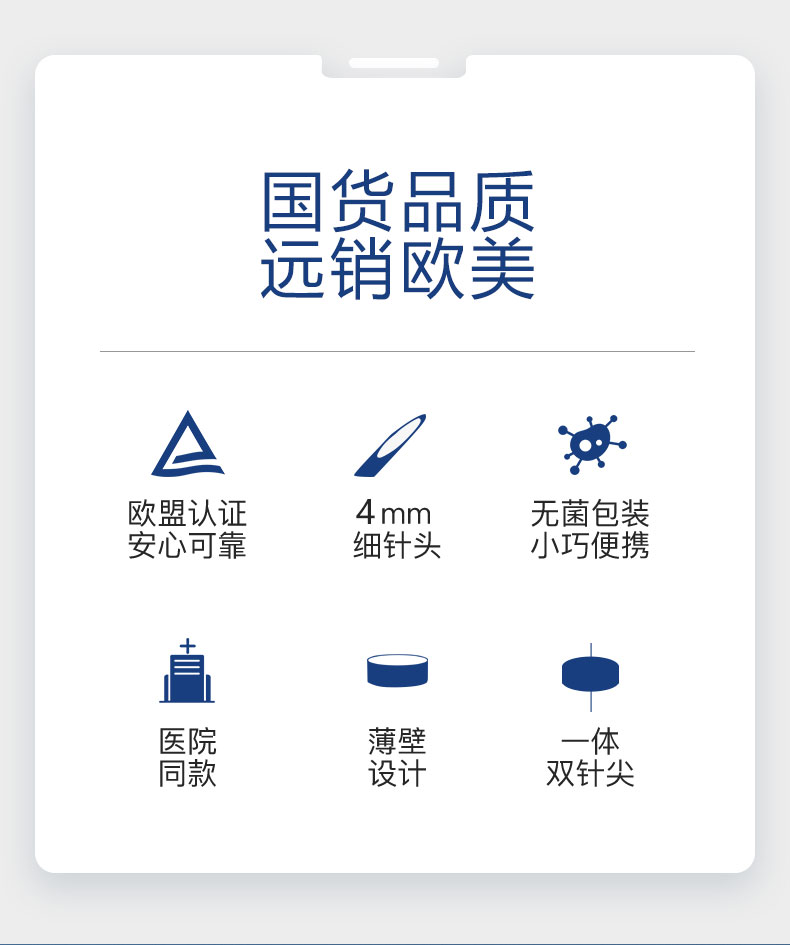 国货品质
远销欧美

欧盟认证
安心可靠

4mm
细针头

无菌包装
小巧便携

医院
同款

薄壁
设计

一体
双针尖