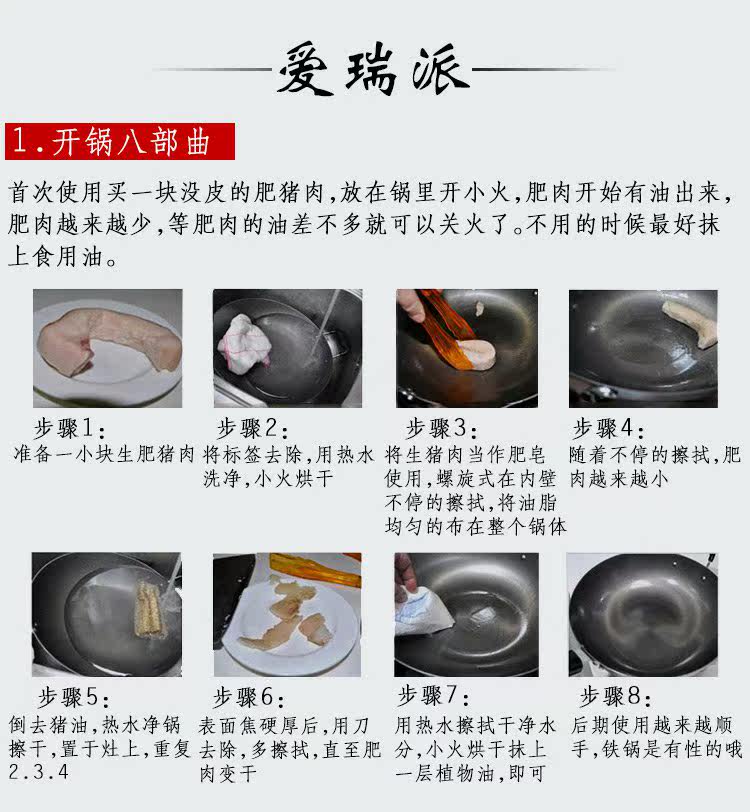 爱瑞派

1.开锅八部曲

首次使用买一块没皮的肥猪肉,放在锅里开小火,肥肉开始有油出来,肥肉越来越少,等肥肉的油差不多就可以关火了。不用的时候最好抹上食用油。

步骤1:
准备一小块生肥猪肉

步骤2:
将标签去除,用热水洗净,小火烘干

步骤3:
将生猪肉当作肥皂使用,螺旋式在内壁不停的擦拭,将油脂均匀的布在整个锅体

步骤4:
随着不停的擦拭,肥肉越来越小

步骤5:
倒去猪油,热水净锅擦干,置于灶上,重复2.3.4

步骤6:
表面焦硬厚后,用刀去除,多擦拭,直至肥肉变干

步骤7:
用热水擦拭干净水分,小火烘干抹上一层植物油,即可

步骤8:
后期使用越来越顺手,铁锅是有性的哦