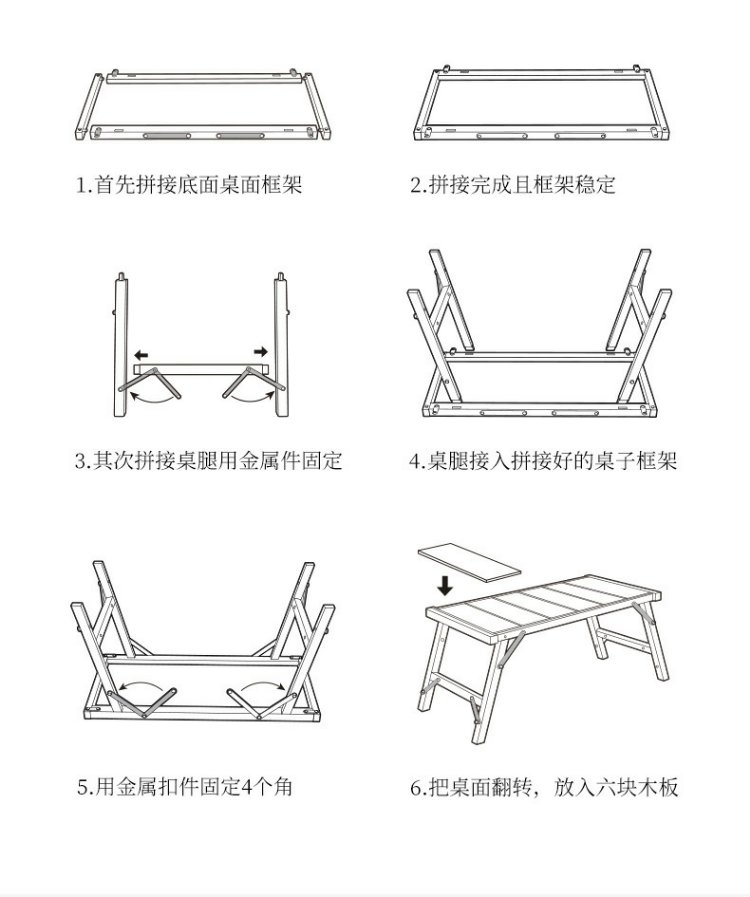 1.首先拼接底面桌面框架

2.拼接完成且框架稳定

3.其次拼接桌腿用金属件固定

4.桌腿接入拼接好的桌子框架

5.用金属扣件固定4个角

6.把桌面翻转，放入六块木板