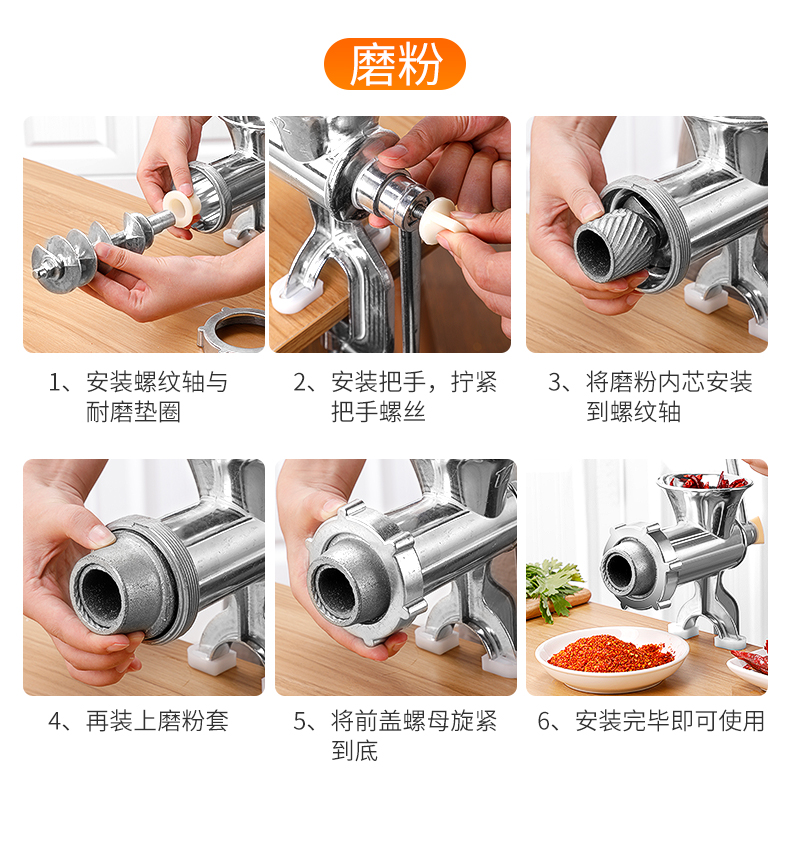 磨粉

1、安装螺纹轴与耐磨垫圈

2、安装把手，拧紧把手螺丝

3、将磨粉内芯安装到螺纹轴

4、再装上磨粉套

5、将前盖螺母旋紧到底

6、安装完毕即可使用