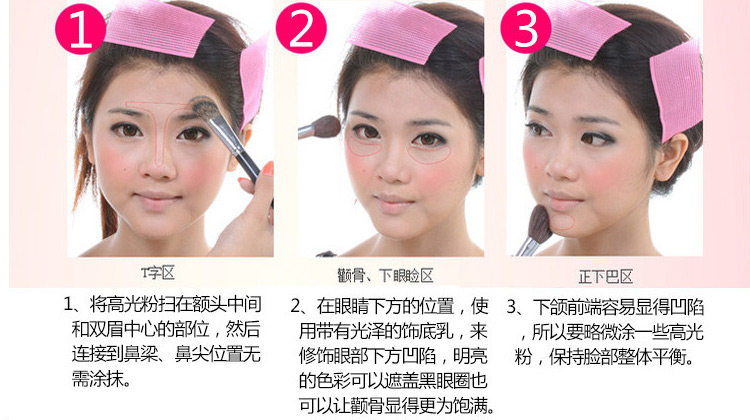 1

T字区

1、将高光粉扫在额头中间和双眉中心的部位，然后连接到鼻梁、鼻尖位置无需涂抹。

2

颧骨、下眼睑区

2、在眼睛下方的位置，使用带有光泽的饰底乳，来修饰眼部下方凹陷，明亮的色彩可以遮盖黑眼圈也可以让颧骨显得更为饱满。

3

正下巴区

3、下颌前端容易显得凹陷，所以要略微涂一些高光粉，保持脸部整体平衡。