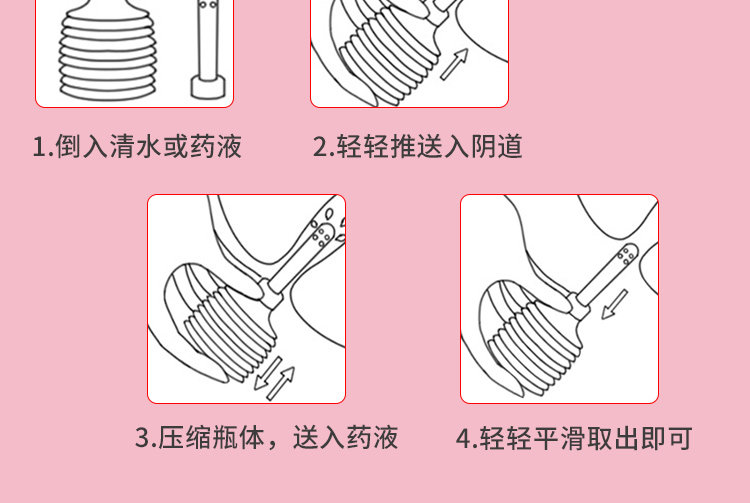 1.倒入清水或药液

2.轻轻推送入阴道

3.压缩瓶体，送入药液

4.轻轻平滑取出即可