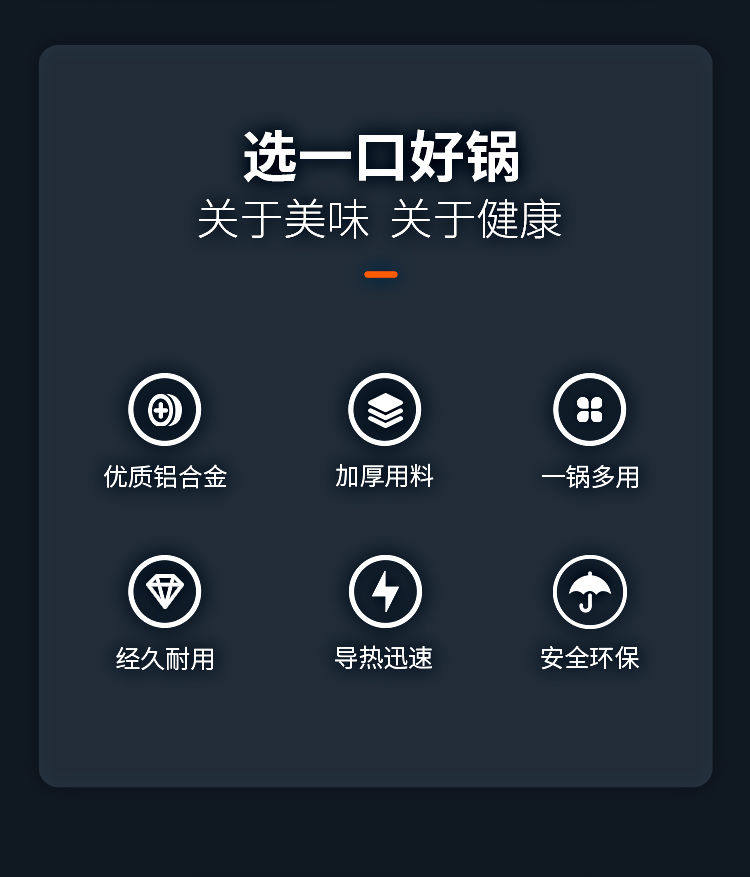 选一口好锅

关于美味 关于健康

优质铝合金

加厚用料

一锅多用

经久耐用

导热迅速

安全环保