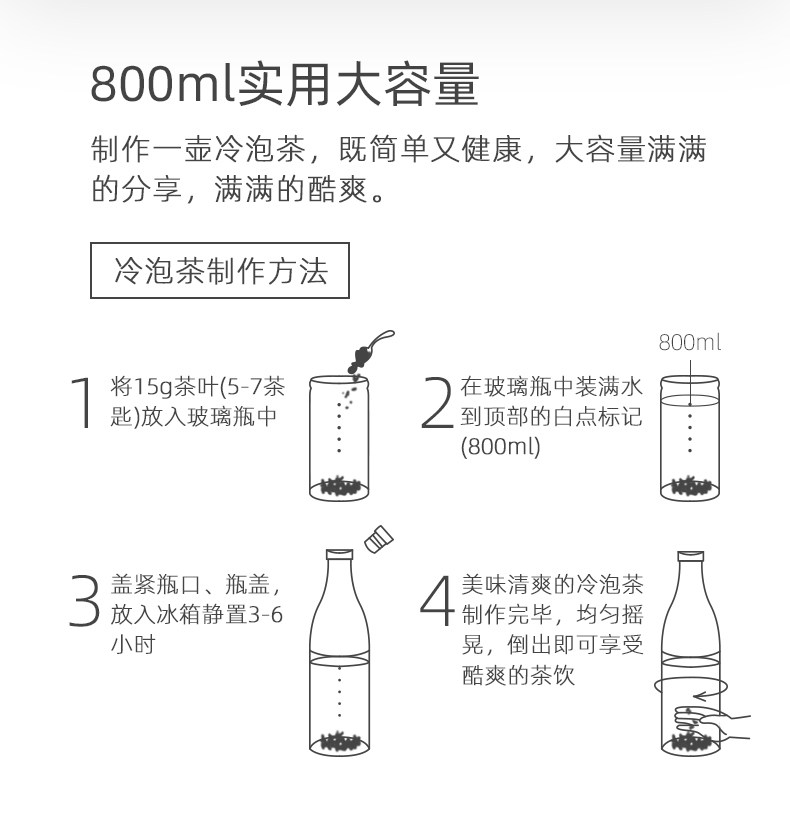 800ml实用大容量

制作一壶冷泡茶，既简单又健康，大容量满满的分享，满满的酷爽。

冷泡茶制作方法

1 将15g茶叶(5-7茶匙)放入玻璃瓶中

2 在玻璃瓶中装满水到顶部的白点标记(800ml)

800ml

3 盖紧瓶口、瓶盖，放入冰箱静置3-6小时

4 美味清爽的冷泡茶制作完毕，均匀摇晃，倒出即可享受酷爽的茶饮