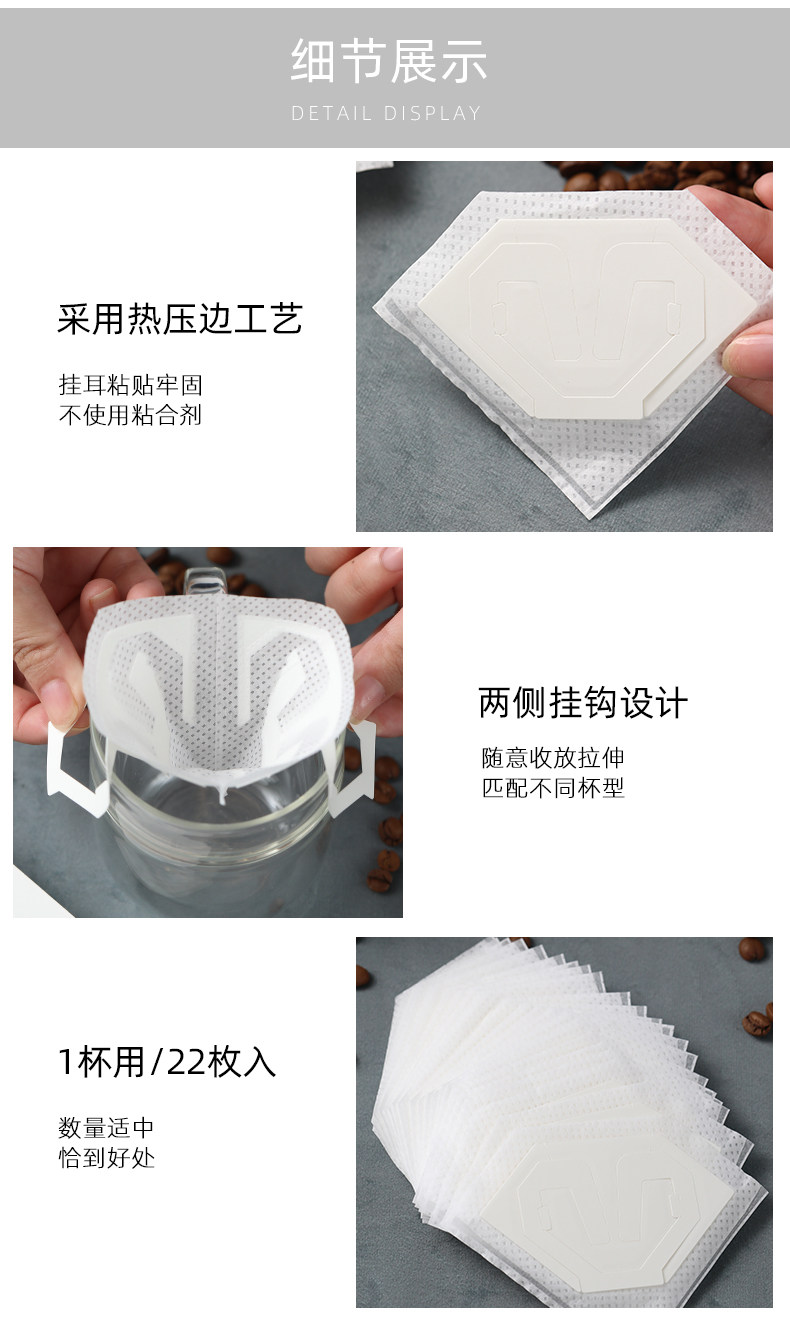 细节展示
DETAIL DISPLAY

采用热压边工艺

挂耳粘贴牢固
不使用粘合剂

两侧挂钩设计

随意收放拉伸
匹配不同杯型

1杯用/22枚入

数量适中
恰到好处