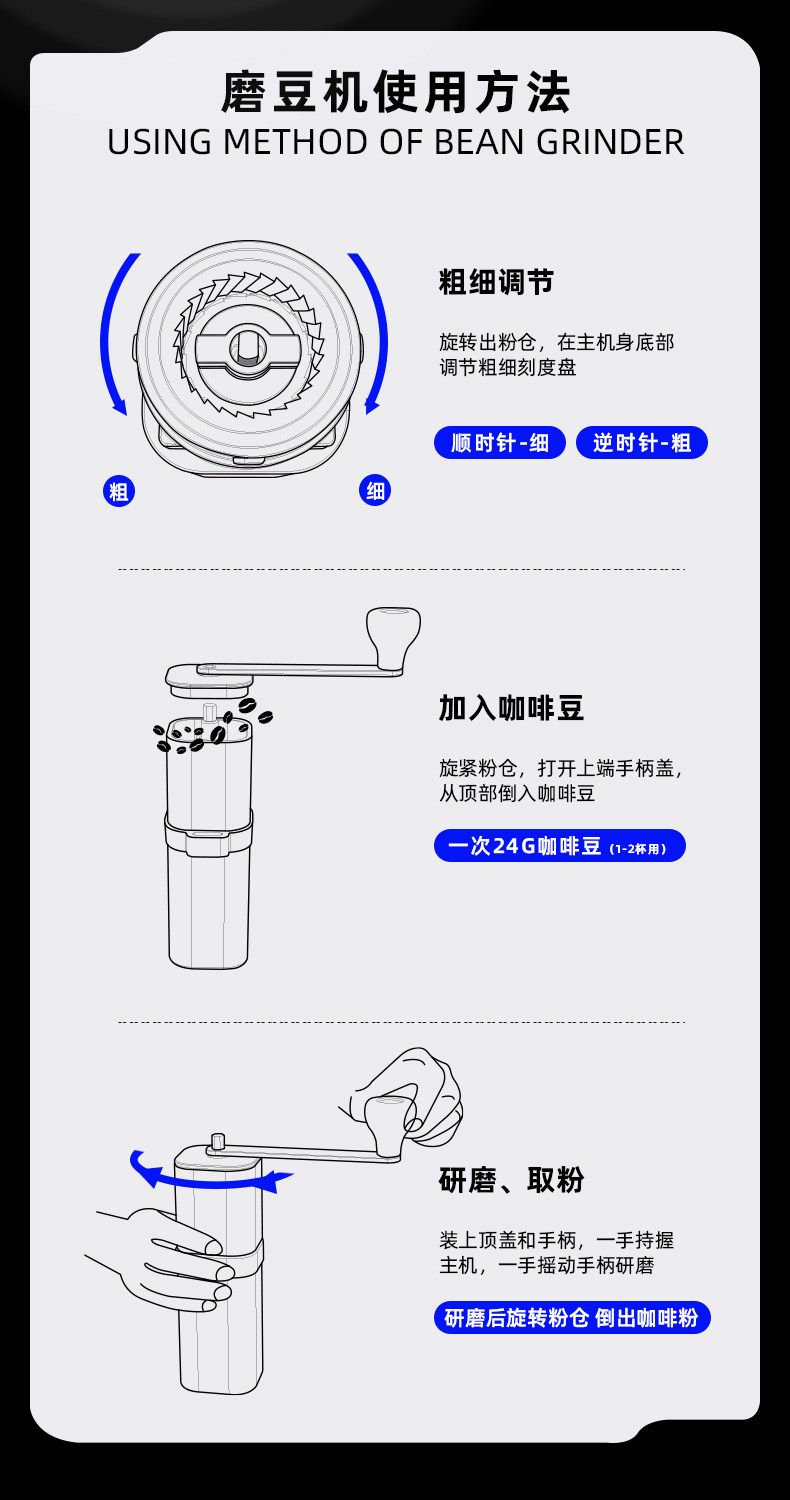 磨豆机使用方法
USING METHOD OF BEAN GRINDER

粗细调节

旋转出粉仓，在主机身底部调节粗细刻度盘

顺时针-细 逆时针-粗

粗 细

加入咖啡豆

旋紧粉仓，打开上端手柄盖，从顶部倒入咖啡豆

一次24G咖啡豆（1-2杯用）

研磨、取粉

装上顶盖和手柄，一手持握主机，一手摇动手柄研磨

研磨后旋转粉仓 倒出咖啡粉