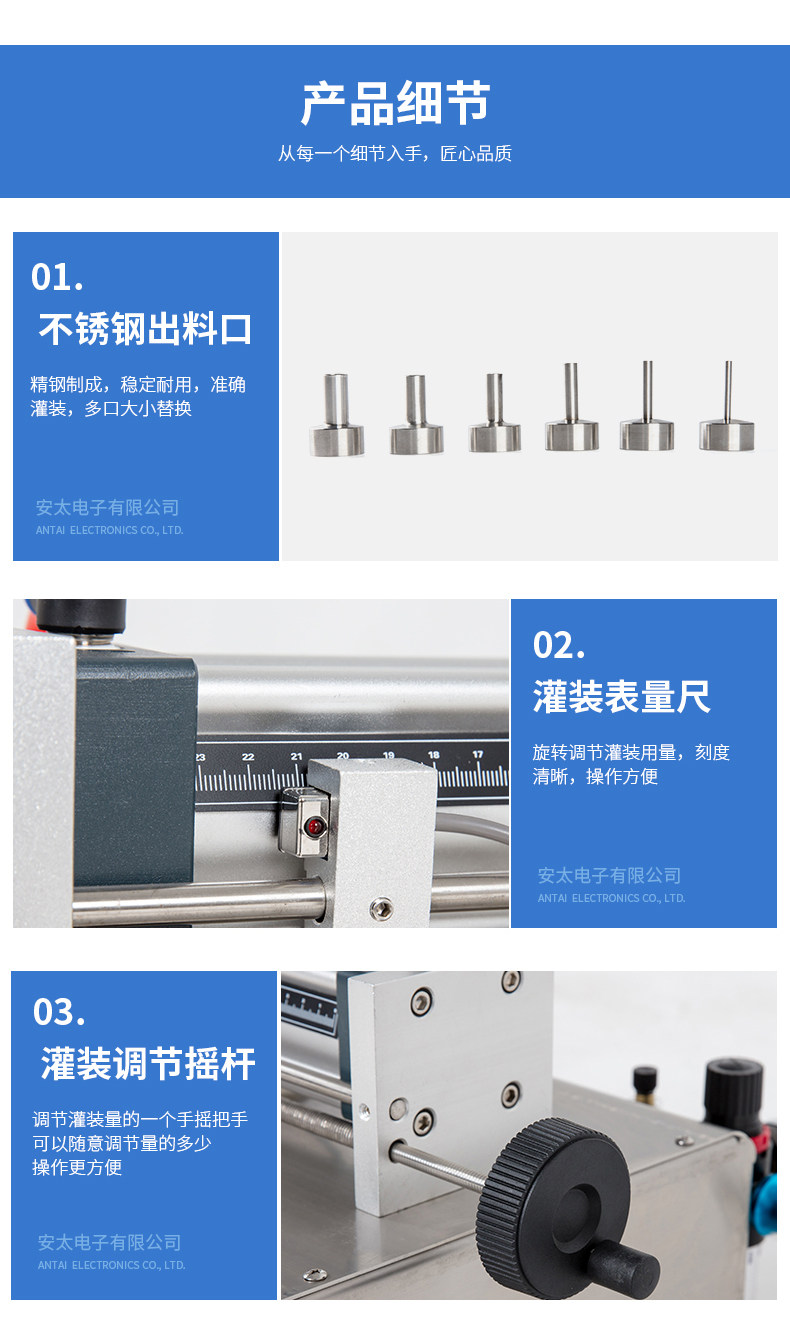 产品细节

从每一个细节入手，匠心品质

01.

不锈钢出料口

精钢制成，稳定耐用，准确灌装，多口大小替换

安太电子有限公司

ANTAI ELECTRONICS CO., LTD.

23 22 21 20 19 18 17

02.

灌装表量尺

旋转调节灌装用量，刻度清晰，操作方便

安太电子有限公司

ANTAI ELECTRONICS CO., LTD.

03.

灌装调节摇杆

调节灌装量的一个手摇把手
可以随意调节量的多少
操作更方便

安太电子有限公司

ANTAI ELECTRONICS CO., LTD.