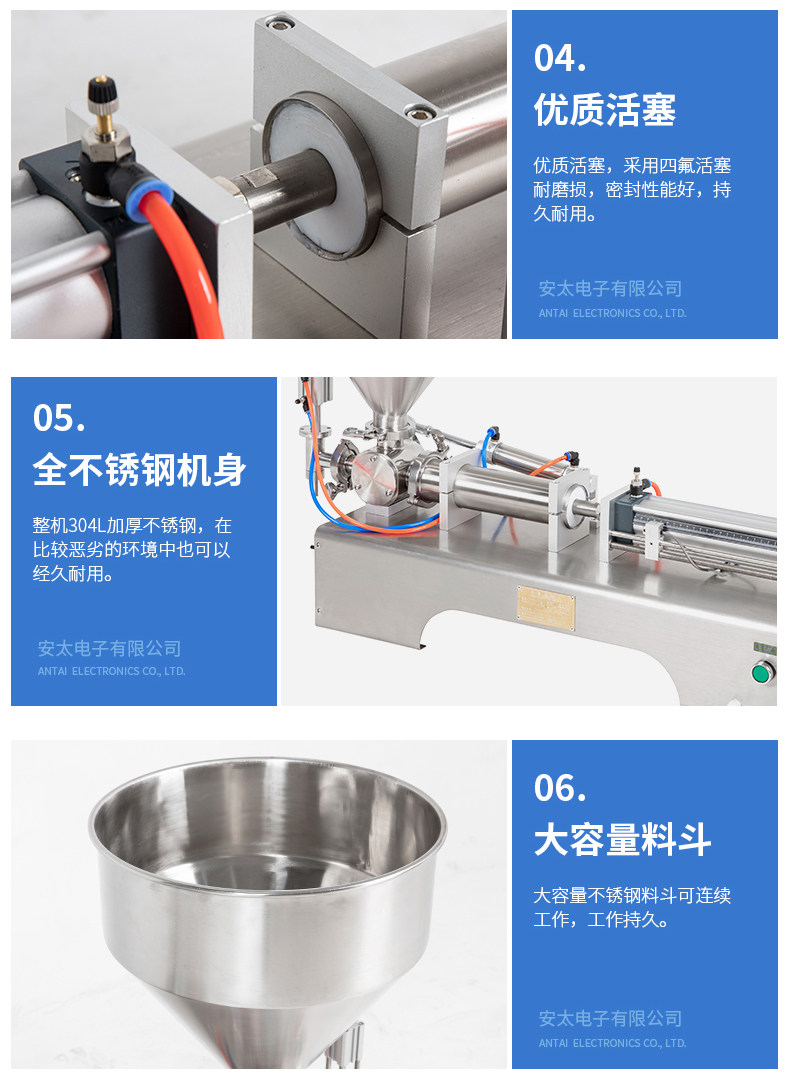 04.
优质活塞

优质活塞，采用四氟活塞耐磨损，密封性能好，持久耐用。

安太电子有限公司
ANTAI ELECTRONICS CO., LTD.

05.
全不锈钢机身

整机304L加厚不锈钢，在比较恶劣的环境中也可以经久耐用。

安太电子有限公司
ANTAI ELECTRONICS CO., LTD.

06.
大容量料斗

大容量不锈钢料斗可连续工作，工作持久。

安太电子有限公司
ANTAI ELECTRONICS CO., LTD.