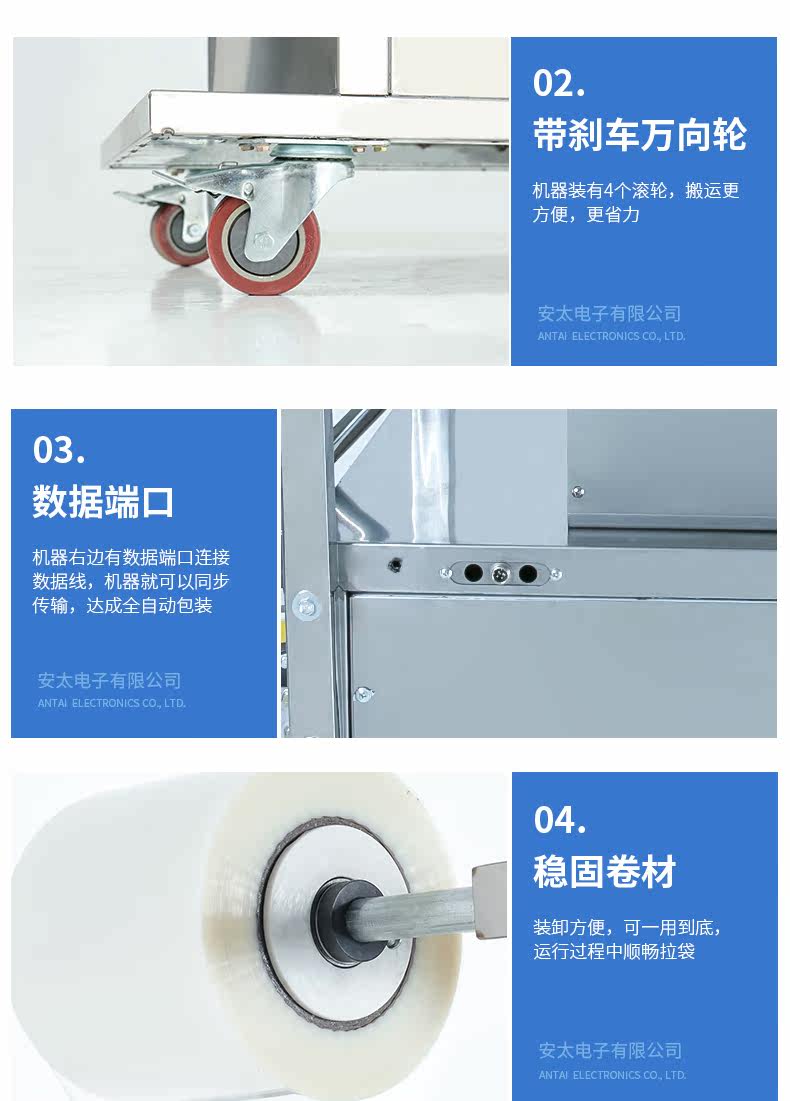 02.

带刹车万向轮

机器装有4个滚轮，搬运更方便，更省力

安太电子有限公司
ANTAI ELECTRONICS CO., LTD.

03.

数据端口

机器右边有数据端口连接数据线，机器就可以同步传输，达成全自动包装

安太电子有限公司
ANTAI ELECTRONICS CO., LTD.

04.

稳固卷材

装卸方便，可一用到底，运行过程中顺畅拉袋

安太电子有限公司
ANTAI ELECTRONICS CO., LTD.