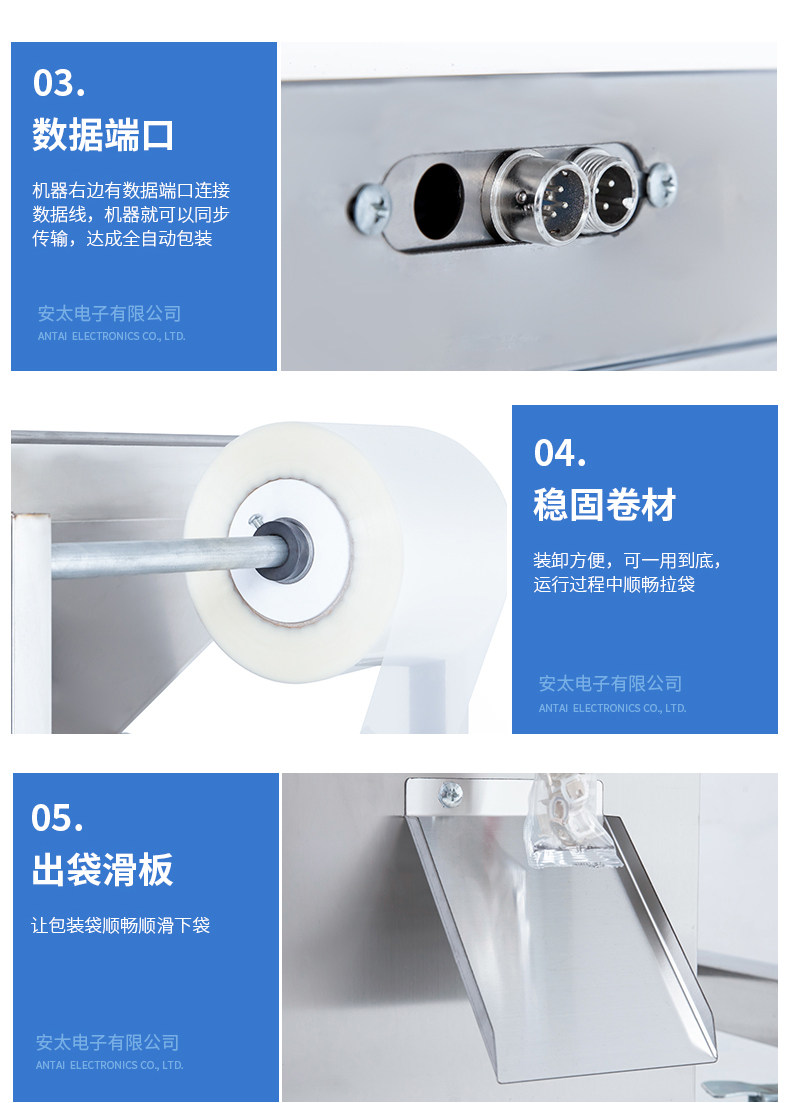 03.
数据端口

机器右边有数据端口连接数据线，机器就可以同步传输，达成全自动包装

安太电子有限公司
ANTAI ELECTRONICS CO., LTD.

04.
稳固卷材

装卸方便，可一用到底，运行过程中顺畅拉袋

安太电子有限公司
ANTAI ELECTRONICS CO., LTD.

05.
出袋滑板

让包装袋顺畅顺滑下袋

安太电子有限公司
ANTAI ELECTRONICS CO., LTD.