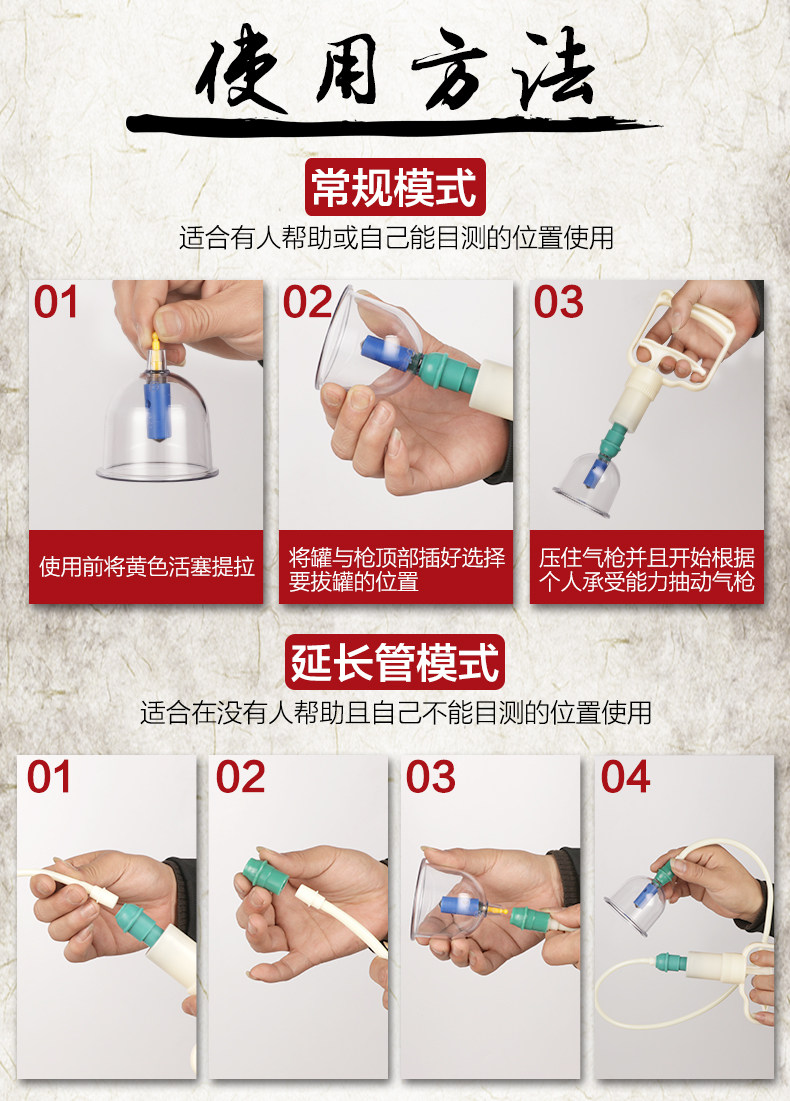 使用方法

常规模式

适合有人帮助或自己能目测的位置使用

01

使用前将黄色活塞提拉

02

将罐与枪顶部插好选择要拔罐的位置

03

压住气枪并且开始根据个人承受能力抽动气枪

延长管模式

适合在没有人帮助且自己不能目测的位置使用

01

02

03

04