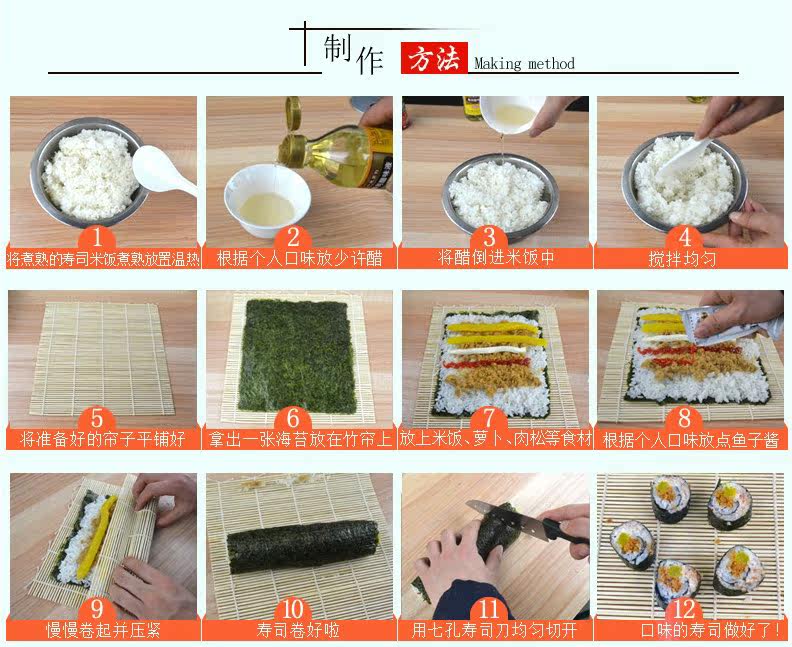 制作 方法 Making method

1
将煮熟的寿司米饭煮熟放置温热

2
根据个人口味放少许醋

3
将醋倒进米饭中

4
搅拌均匀

5
将准备好的帘子平铺好

6
拿出一张海苔放在竹帘上

7
放上米饭、萝卜、肉松等食材

8
根据个人口味放点鱼子酱

9
慢慢卷起并压紧

10
寿司卷好啦

11
用七孔寿司刀均匀切开

12
口味的寿司做好了!