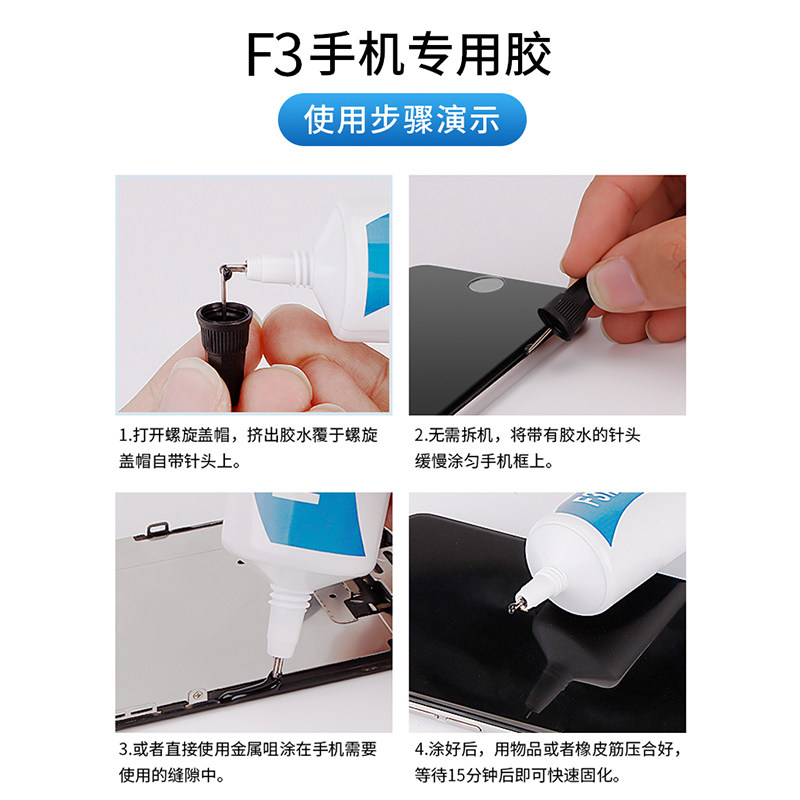 F3手机专用胶

使用步骤演示

1.打开螺旋盖帽，挤出胶水覆于螺旋盖帽自带针头上。

2.无需拆机，将带有胶水的针头缓慢涂匀手机框上。

3.或者直接使用金属咀涂在手机需要使用的缝隙中。

4.涂好后，用物品或者橡皮筋压合好，等待15分钟后即可快速固化。