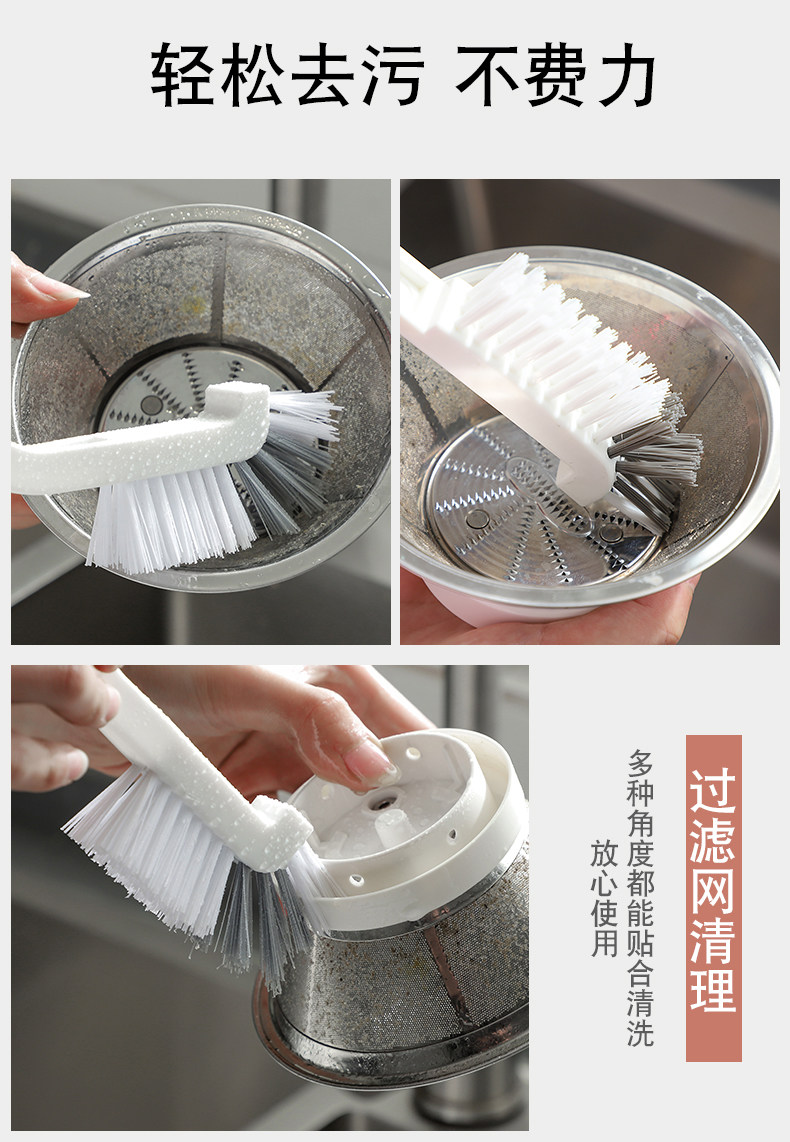 轻松去污 不费力

过滤网清理

多种角度都能贴合清洗
放心使用