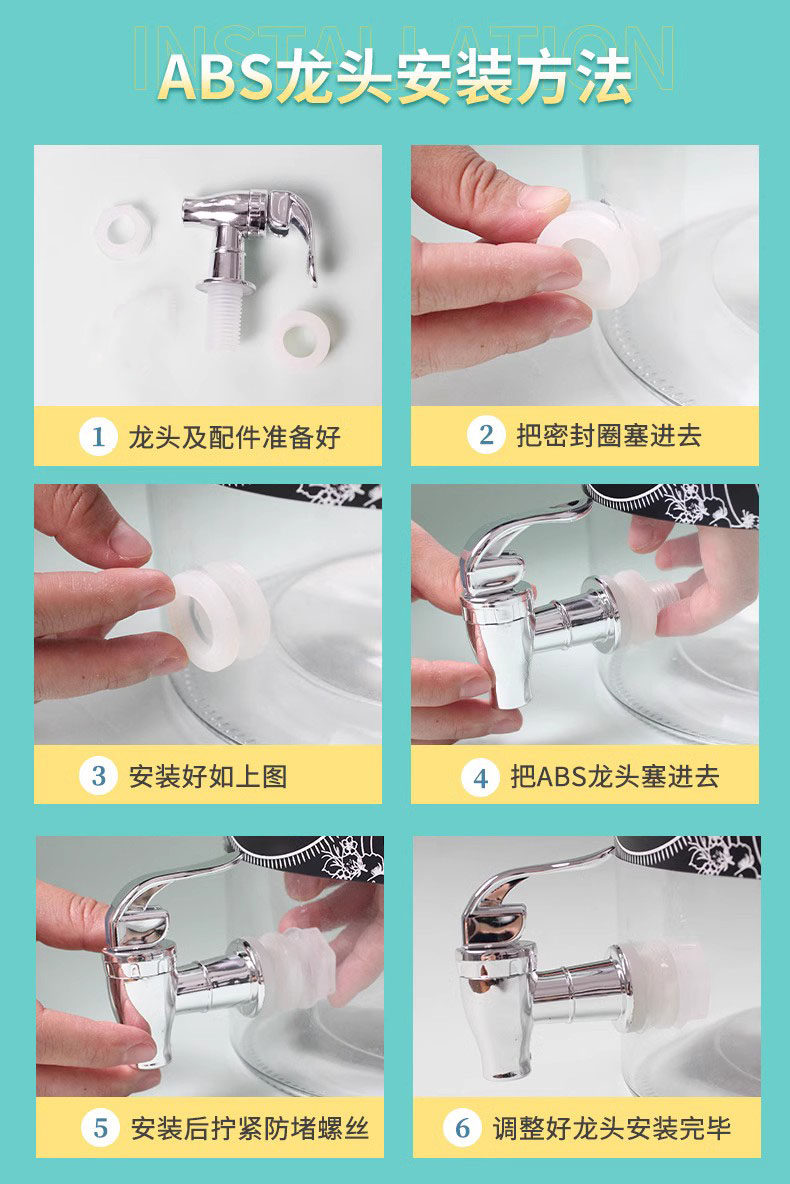 INSTALLATION
ABS龙头安装方法

1 龙头及配件准备好

2 把密封圈塞进去

3 安装好如上图

4 把ABS龙头塞进去

5 安装后拧紧防堵螺丝

6 调整好龙头安装完毕