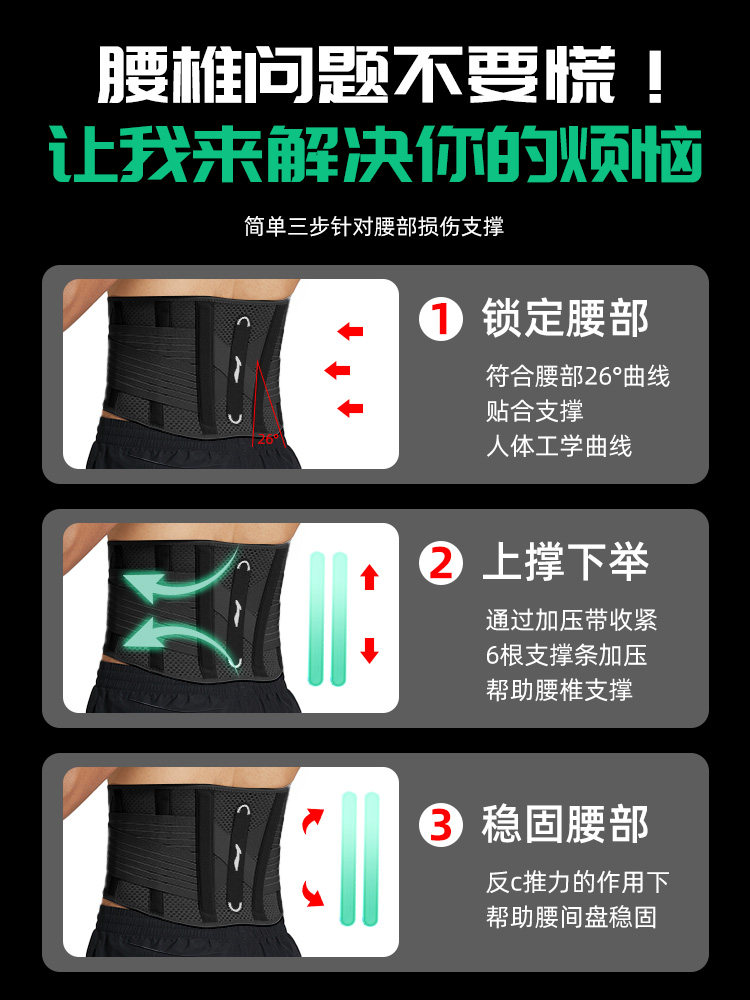 腰椎问题不要慌！
让我来解决你的烦恼

简单三步针对腰部损伤支撑

26°

1 锁定腰部

符合腰部26°曲线
贴合支撑
人体工学曲线

2 上撑下举

通过加压带收紧
6根支撑条加压
帮助腰椎支撑

3 稳固腰部

反c推力的作用下
帮助腰间盘稳固