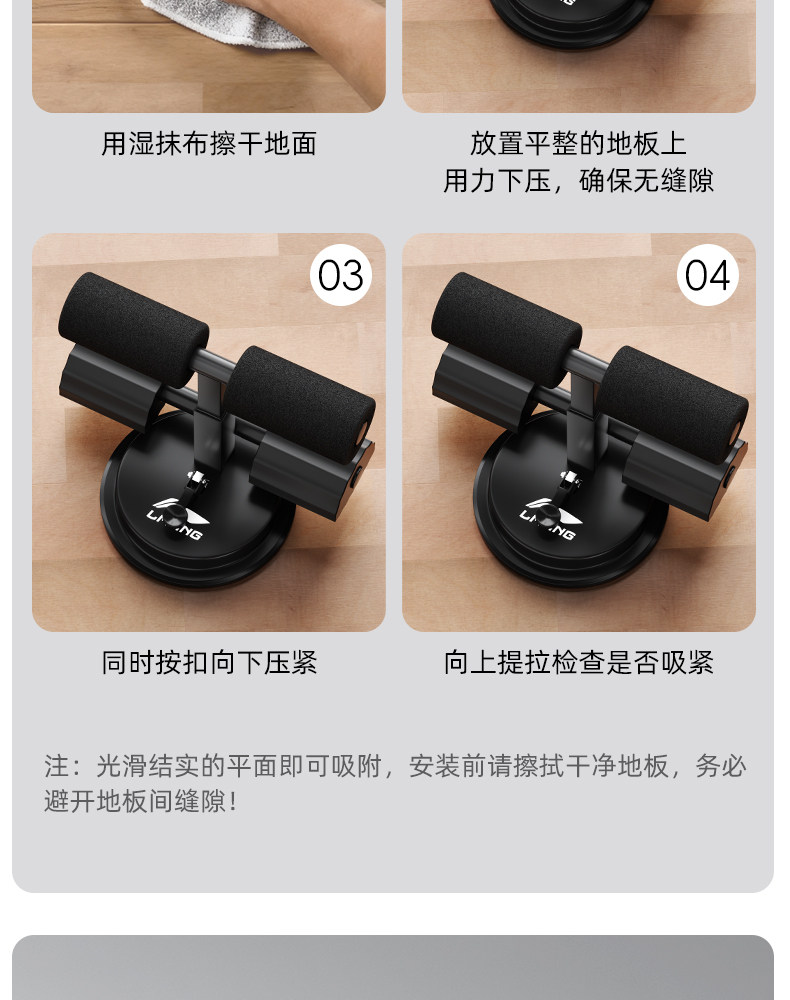 用湿抹布擦干地面

放置平整的地板上
用力下压，确保无缝隙

03

LI-NING

同时按扣向下压紧

04

LI-NING

向上提拉检查是否吸紧

注：光滑结实的平面即可吸附，安装前请擦拭干净地板，务必避开地板间缝隙！