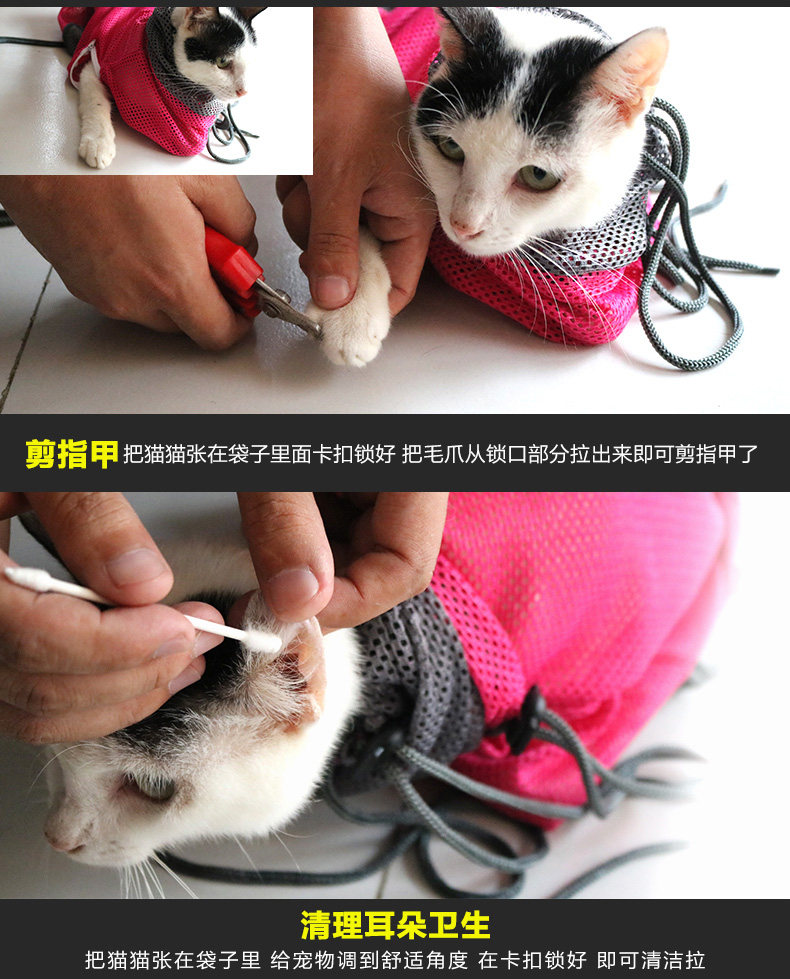 剪指甲 把猫猫张在袋子里面卡扣锁好 把毛爪从锁口部分拉出来即可剪指甲了

清理耳朵卫生
把猫猫张在袋子里 给宠物调到舒适角度 在卡扣锁好 即可清洁拉