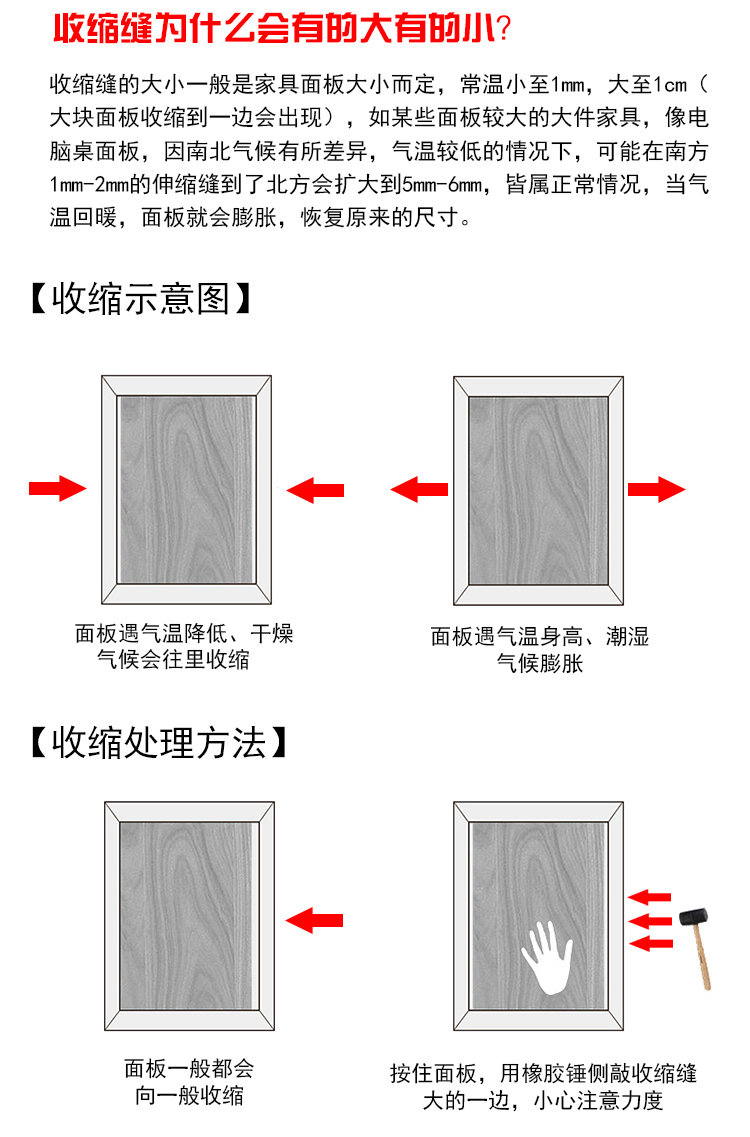 收缩缝为什么会有的大有的小?

收缩缝的大小一般是家具面板大小而定，常温小至1mm，大至1cm（大块面板收缩到一边会出现），如某些面板较大的大件家具，像电脑桌面板，因南北气候有所差异，气温较低的情况下，可能在南方1mm-2mm的伸缩缝到了北方会扩大到5mm-6mm，皆属正常情况，当气温回暖，面板就会膨胀，恢复原来的尺寸。

【收缩示意图】

面板遇气温降低、干燥气候会往里收缩

面板遇气温身高、潮湿气候膨胀

【收缩处理方法】

面板一般都会向一般收缩

按住面板，用橡胶锤侧敲收缩缝大的一边，小心注意力度