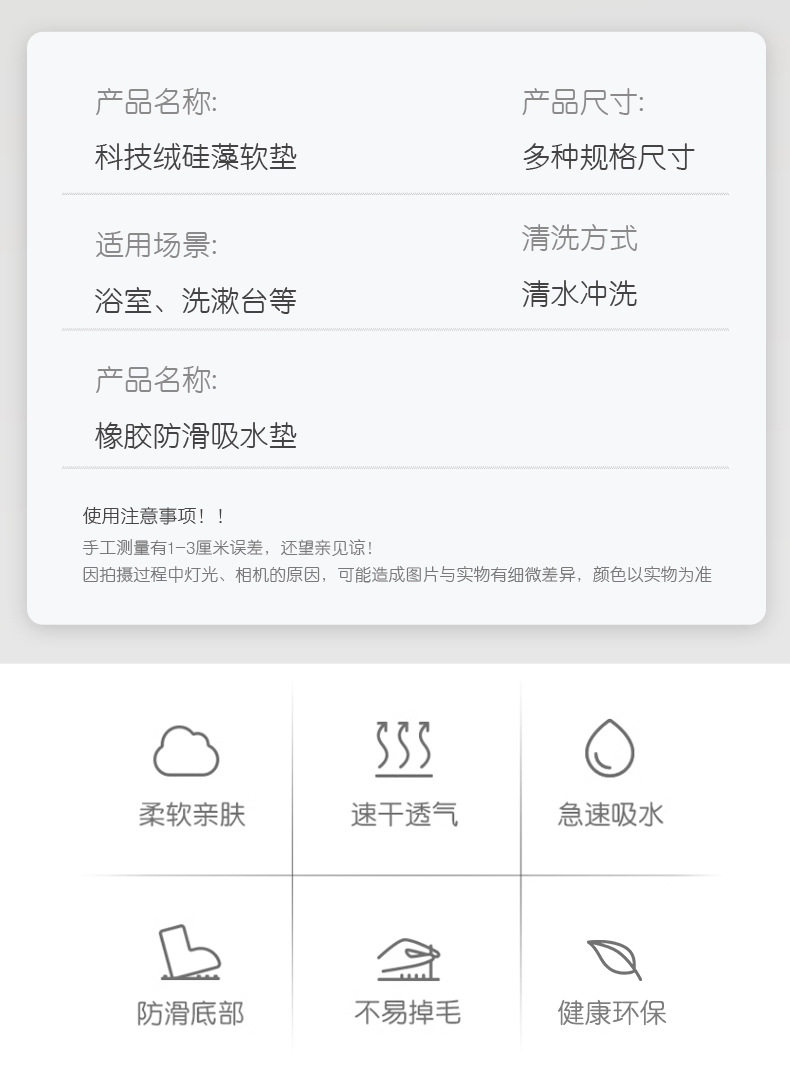 产品名称:
科技绒硅藻软垫

产品尺寸:
多种规格尺寸

适用场景:
浴室、洗漱台等

清洗方式
清水冲洗

产品名称:
橡胶防滑吸水垫

使用注意事项！！
手工测量有1-3厘米误差，还望亲见谅！
因拍摄过程中灯光、相机的原因，可能造成图片与实物有细微差异，颜色以实物为准

柔软亲肤
速干透气
急速吸水
防滑底部
不易掉毛
健康环保