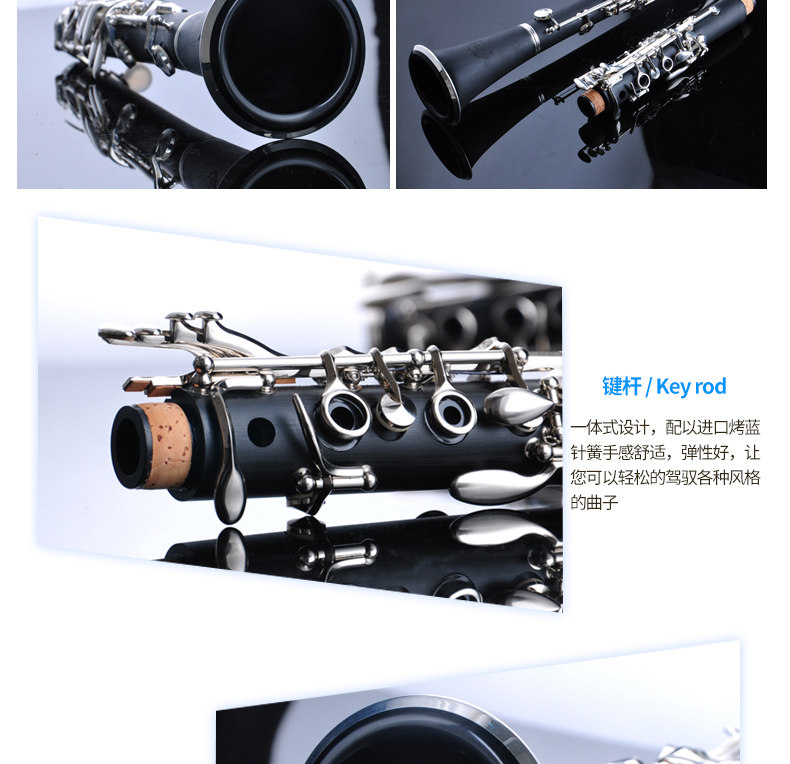 键杆 / Key rod

一体式设计，配以进口烤蓝针簧手感舒适，弹性好，让您可以轻松的驾驭各种风格的曲子