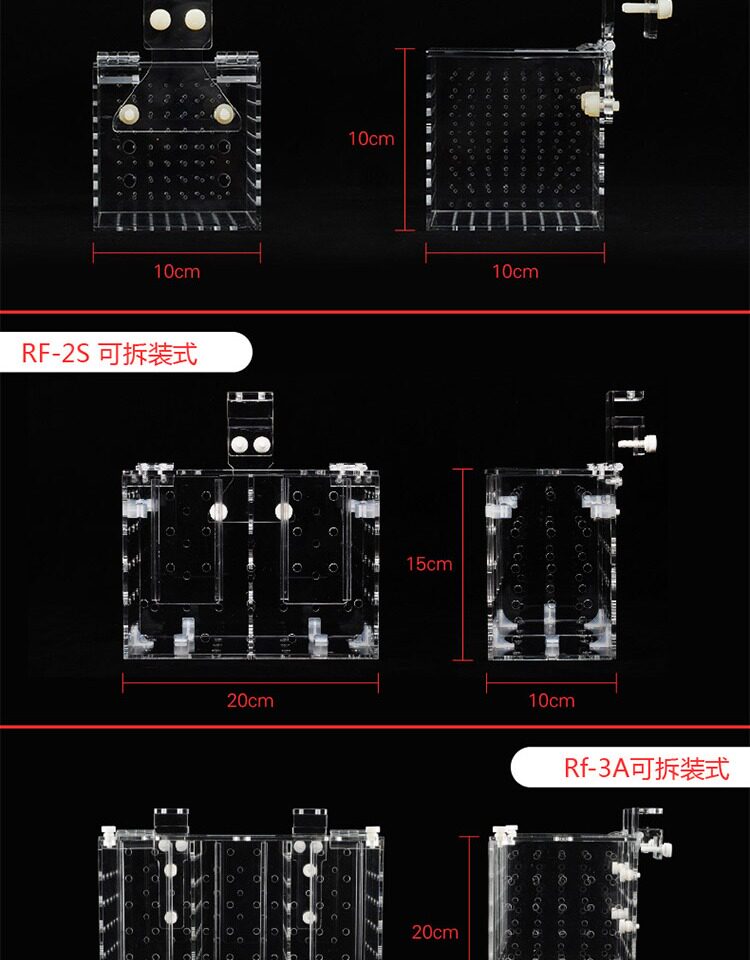 10cm

10cm

10cm

RF-2S 可拆装式

15cm

20cm

10cm

Rf-3A可拆装式

20cm