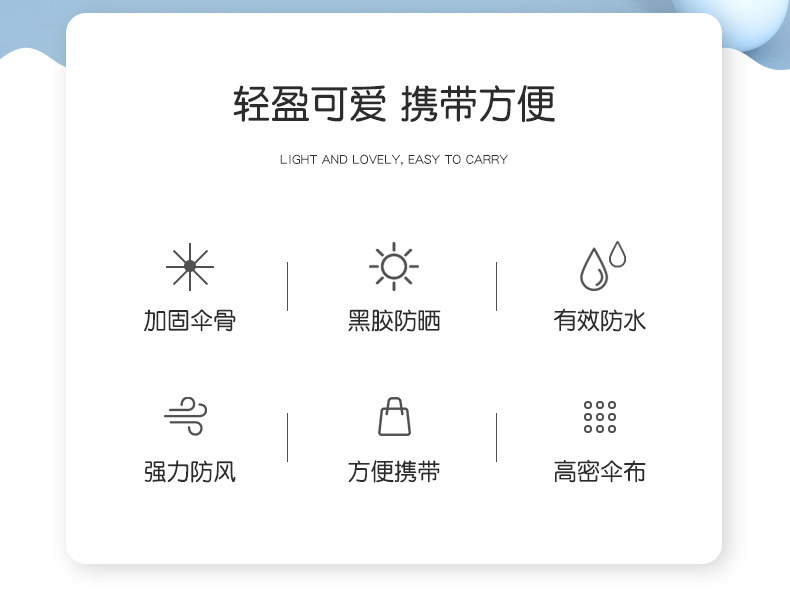 轻盈可爱 携带方便

LIGHT AND LOVELY, EASY TO CARRY

加固伞骨

黑胶防晒

有效防水

强力防风

方便携带

高密伞布