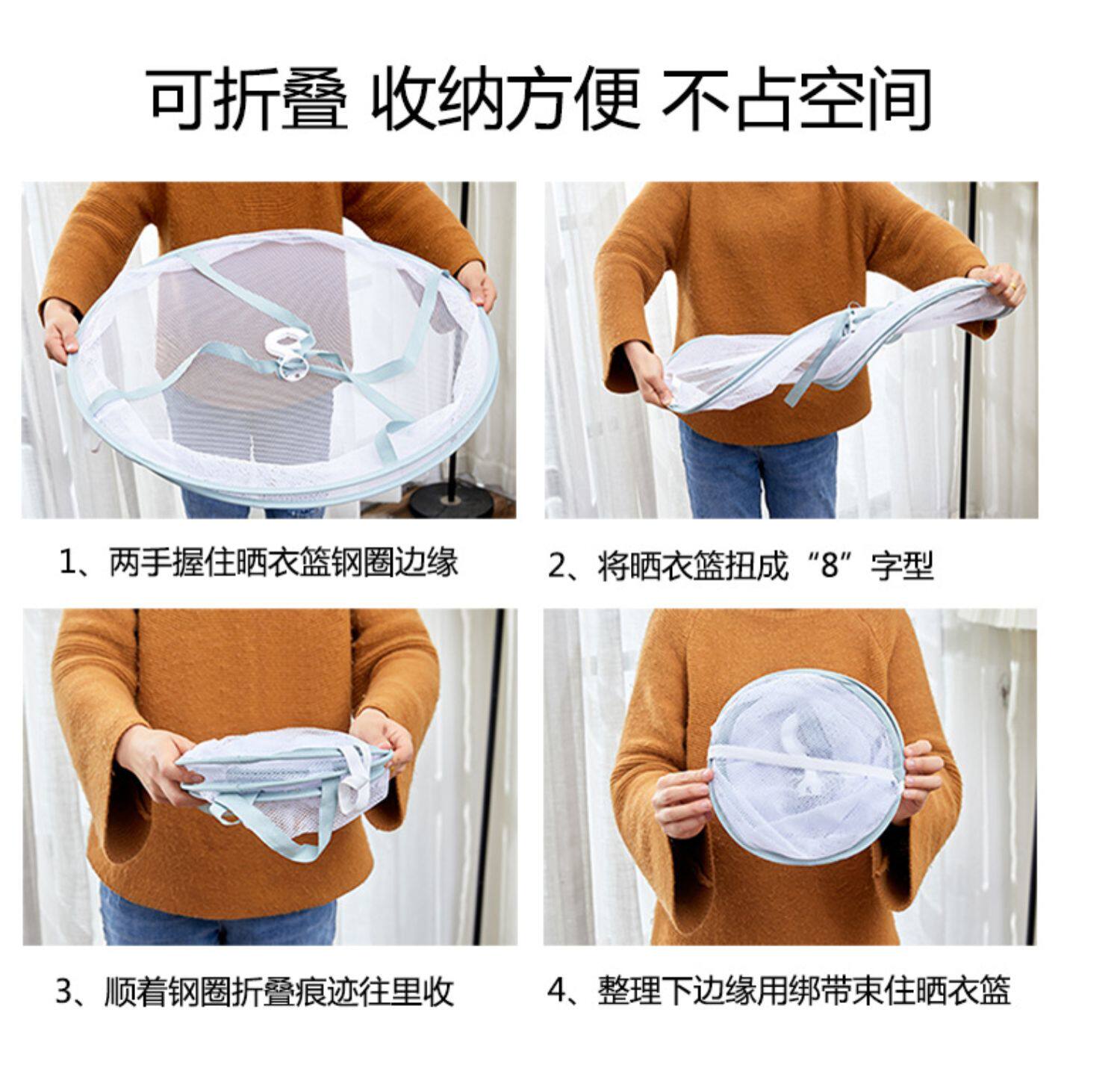 可折叠 收纳方便 不占空间

1、两手握住晒衣篮钢圈边缘

2、将晒衣篮扭成“8”字型

3、顺着钢圈折叠痕迹往里收

4、整理下边缘用绑带束住晒衣篮