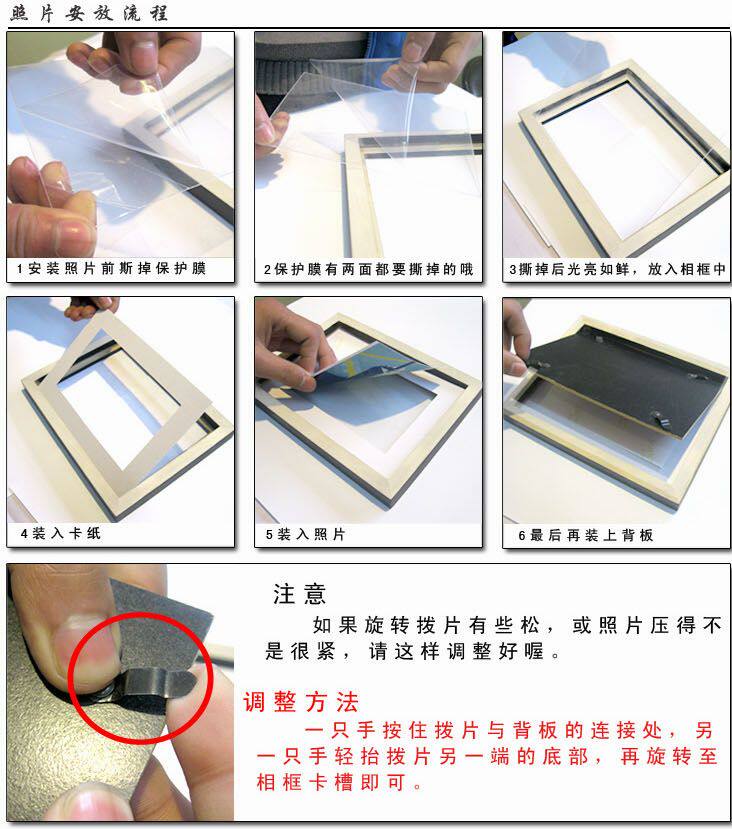 照片安放流程

1安装照片前斯掉保护膜

2保护膜有两面都要撕掉的哦

3撕掉后光亮如鲜，放入相框中

4装入卡纸

5装入照片

6最后再装上背板

注意

如果旋转拨片有些松，或照片压得不是很紧，请这样调整好喔。

调整方法

一只手按住拨片与背板的连接处，另一只手轻抬拨片另一端的底部，再旋转至相框卡槽即可。