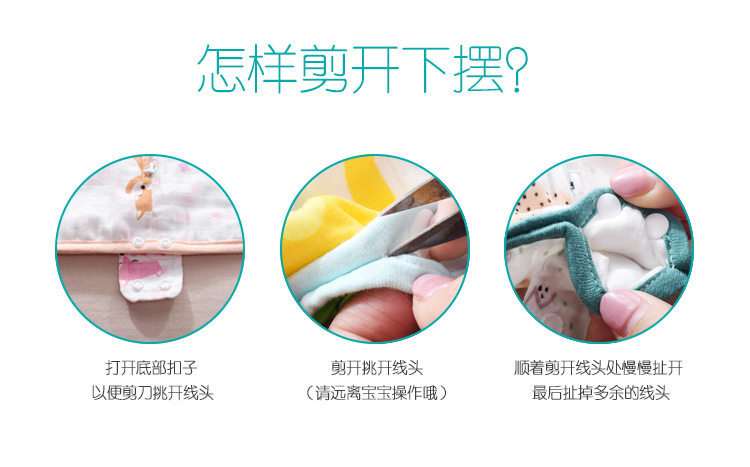 怎样剪开下摆?

打开底部扣子
以便剪刀挑开线头

剪开挑开线头
（请远离宝宝操作哦）

顺着剪开线头处慢慢扯开
最后扯掉多余的线头