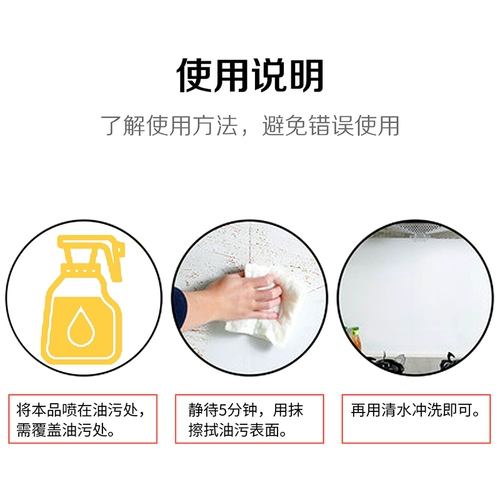 使用说明

了解使用方法，避免错误使用

将本品喷在油污处，需覆盖油污处。

静待5分钟，用抹擦拭油污表面。

再用清水冲洗即可。