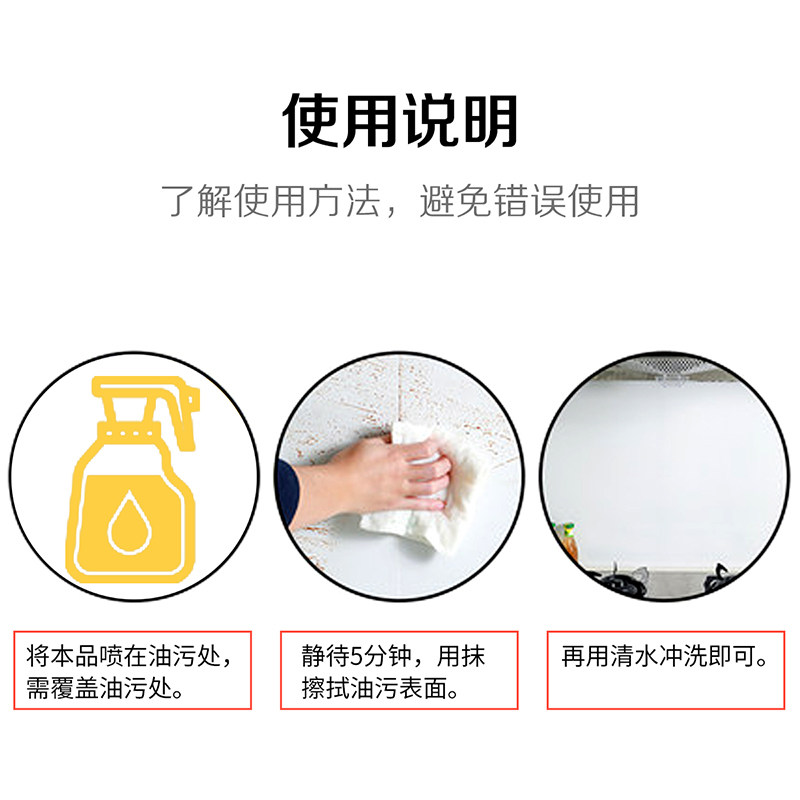 使用说明

了解使用方法，避免错误使用

将本品喷在油污处，需覆盖油污处。

静待5分钟，用抹擦拭油污表面。

再用清水冲洗即可。