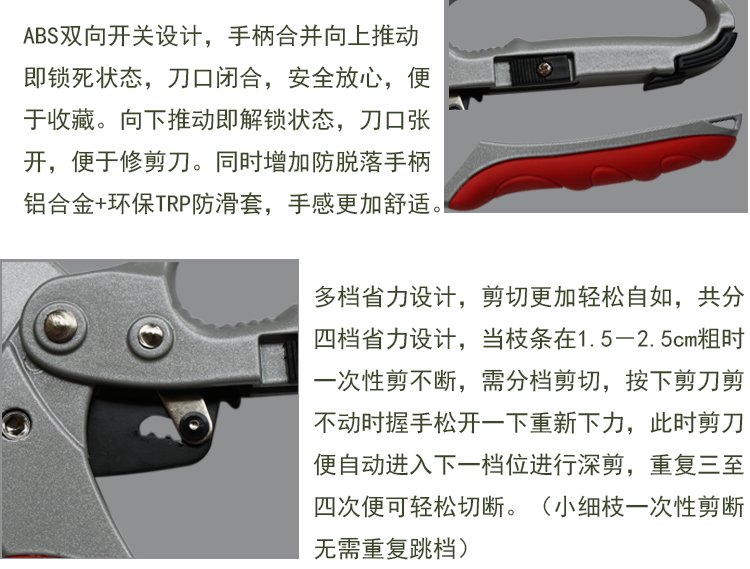 ABS双向开关设计，手柄合并向上推动即锁死状态，刀口闭合，安全放心，便于收藏。向下推动即解锁状态，刀口张开，便于修剪刀。同时增加防脱落手柄铝合金+环保TRP防滑套，手感更加舒适。

多档省力设计，剪切更加轻松自如，共分四档省力设计，当枝条在1.5－2.5cm粗时一次性剪不断，需分档剪切，按下剪刀剪不动时握手松开一下重新下力，此时剪刀便自动进入下一档位进行深剪，重复三至四次便可轻松切断。（小细枝一次性剪断无需重复跳档）