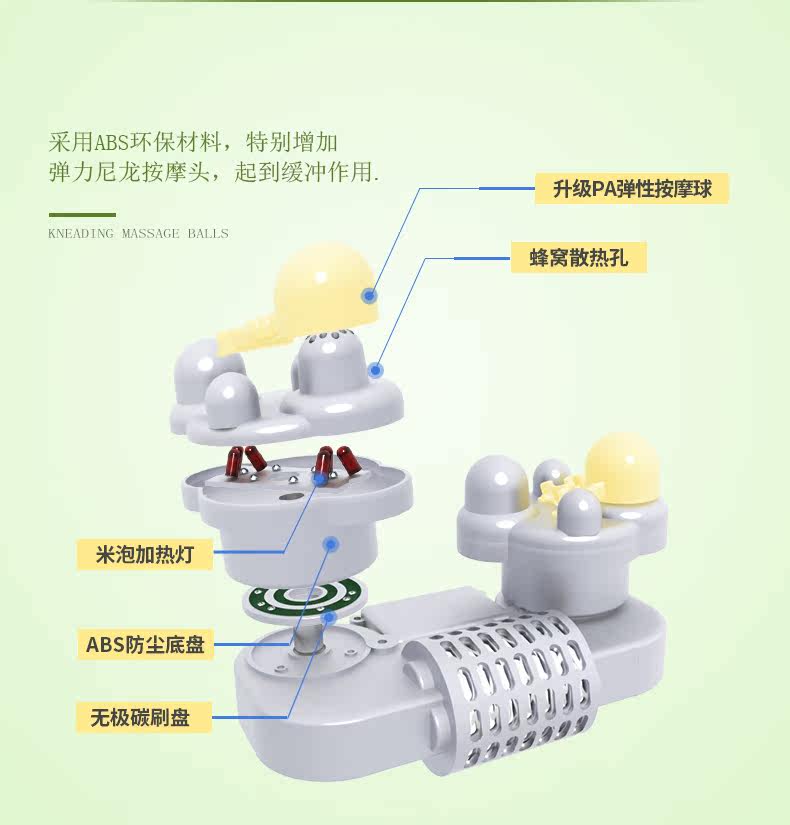 采用ABS环保材料，特别增加
弹力尼龙按摩头，起到缓冲作用.

KNEADING MASSAGE BALLS

升级PA弹性按摩球

蜂窝散热孔

米泡加热灯

ABS防尘底盘

无极碳刷盘