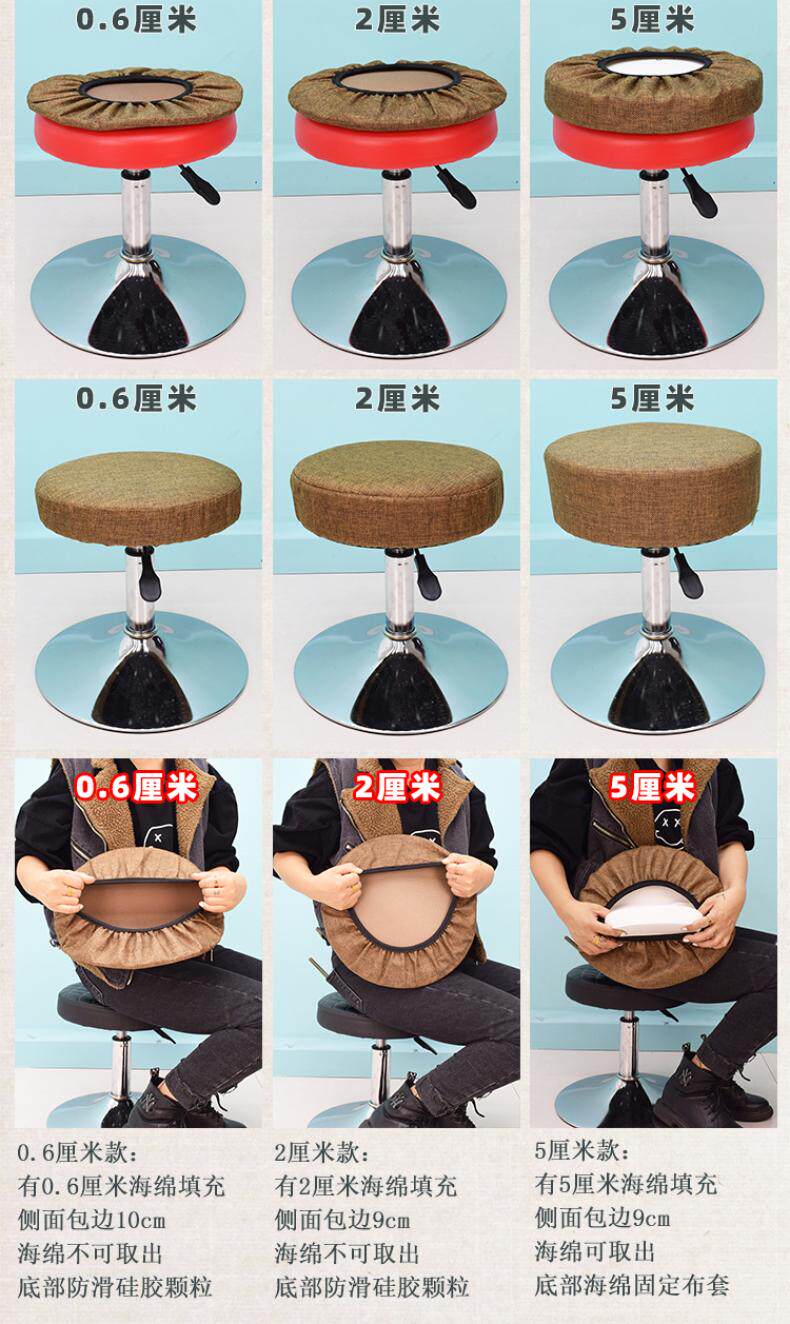 0.6厘米

2厘米

5厘米

0.6厘米

2厘米

5厘米

0.6厘米

2厘米

5厘米

0.6厘米款：
有0.6厘米海绵填充
侧面包边10cm
海绵不可取出
底部防滑硅胶颗粒

2厘米款：
有2厘米海绵填充
侧面包边9cm
海绵不可取出
底部防滑硅胶颗粒

5厘米款：
有5厘米海绵填充
侧面包边9cm
海绵可取出
底部海绵固定布套