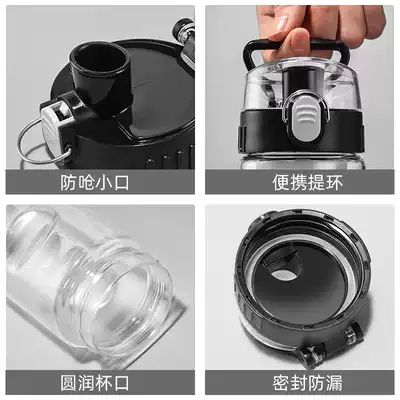 防呛小口

便携提环

圆润杯口

密封防漏