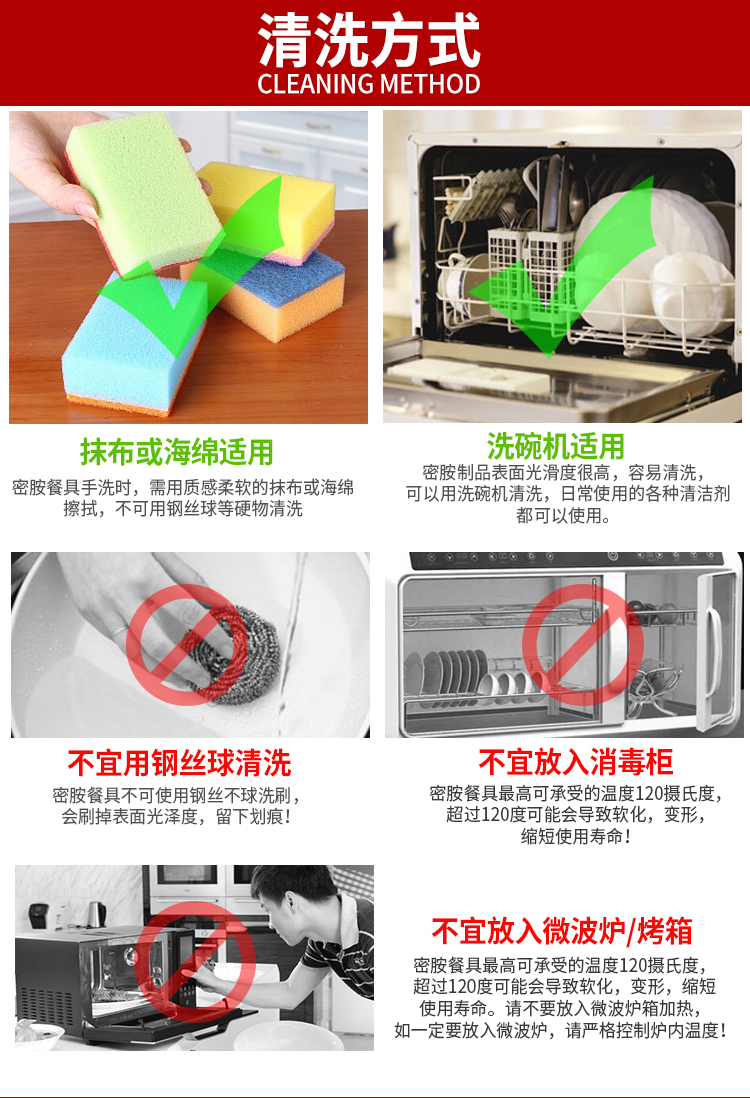 清洗方式
CLEANING METHOD

抹布或海绵适用
密胺餐具手洗时，需用质感柔软的抹布或海绵擦拭，不可用钢丝球等硬物清洗

洗碗机适用
密胺制品表面光滑度很高，容易清洗，可以用洗碗机清洗，日常使用的各种清洁剂都可以使用。

不宜用钢丝球清洗
密胺餐具不可使用钢丝不球洗刷，会刷掉表面光泽度，留下划痕！

不宜放入消毒柜
密胺餐具最高可承受的温度120摄氏度，超过120度可能会导致软化，变形，缩短使用寿命！

不宜放入微波炉/烤箱
密胺餐具最高可承受的温度120摄氏度，超过120度可能会导致软化，变形，缩短使用寿命。请不要放入微波炉箱加热，如一定要放入微波炉，请严格控制炉内温度！